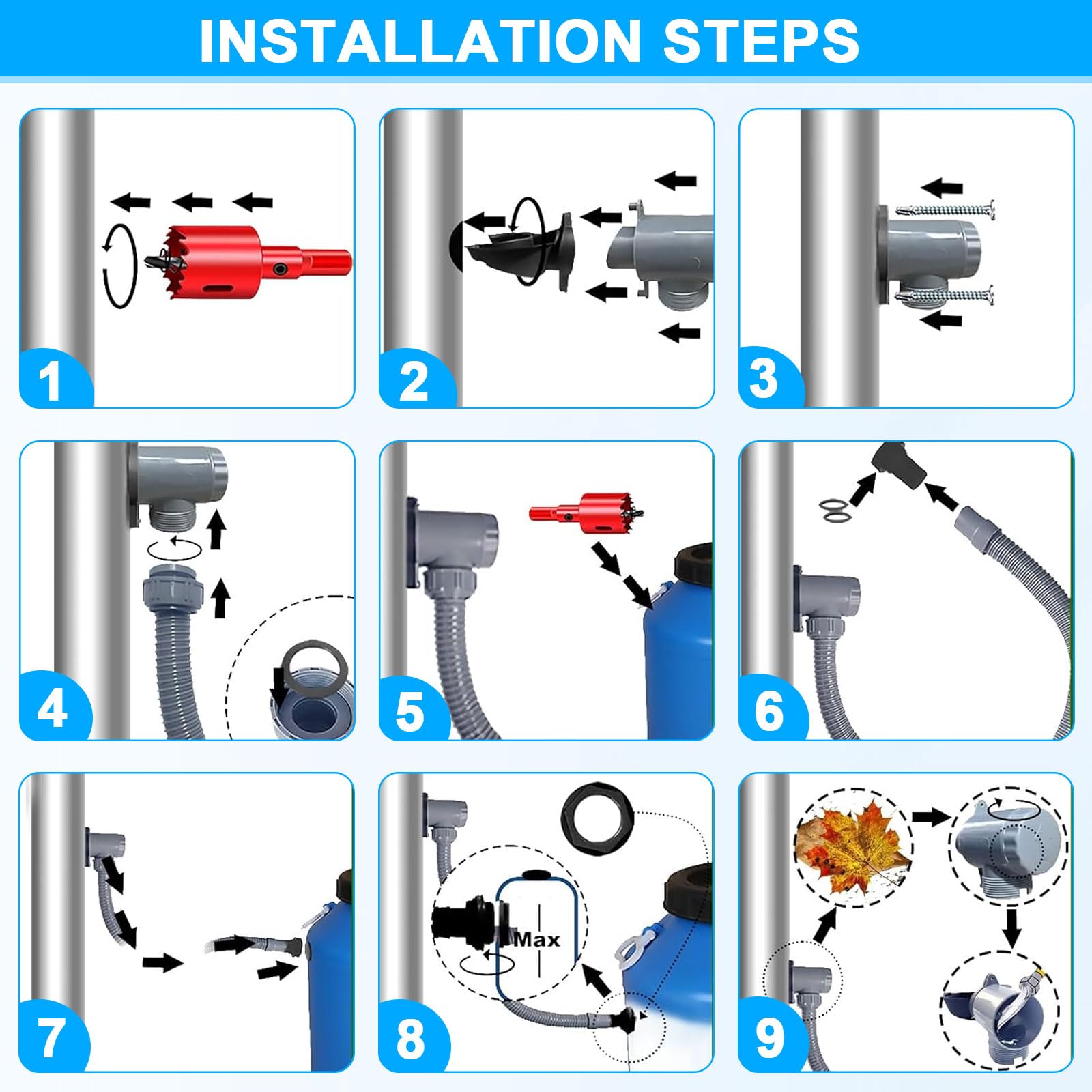 INSTALLATION STEPS

1

2

3

4

5

6

7

Max

8

9