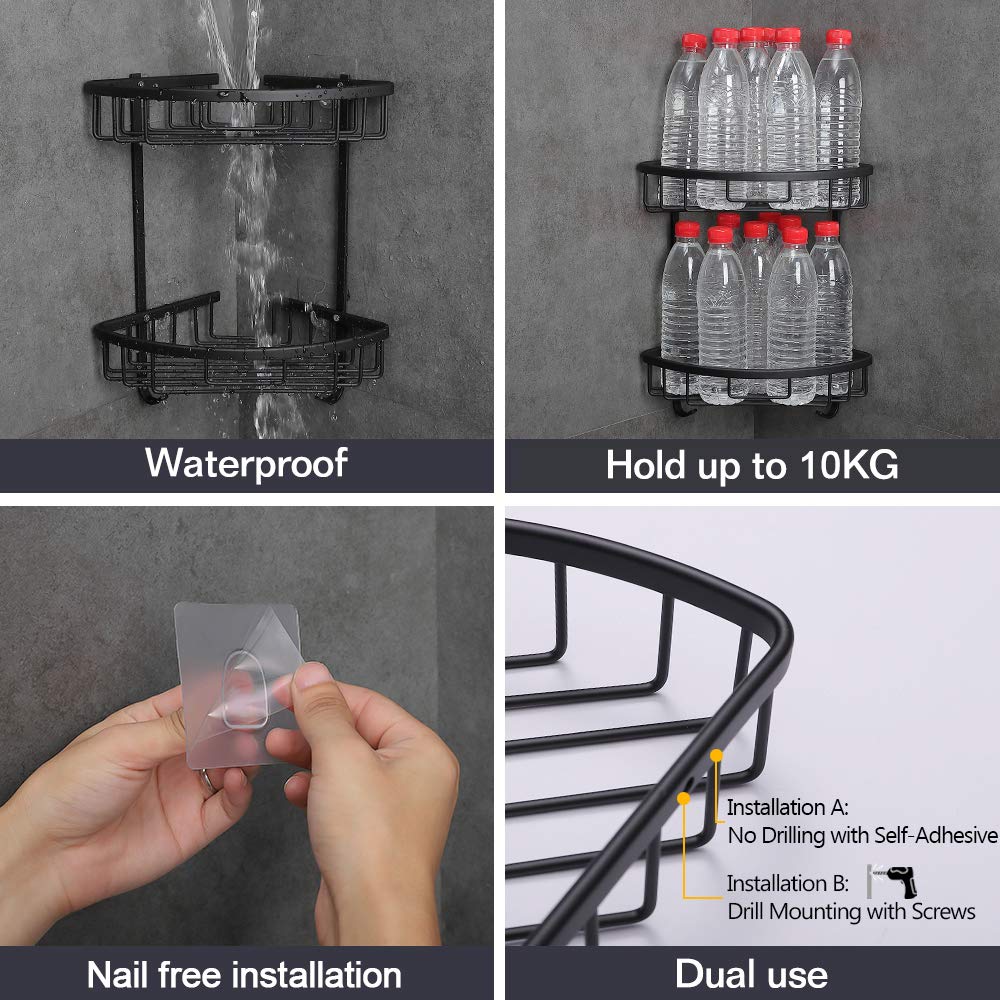 Waterproof

Hold up to 10KG

Nail free installation

Installation A:
No Drilling with Self-Adhesive

Installation B:
Drill Mounting with Screws

Dual use