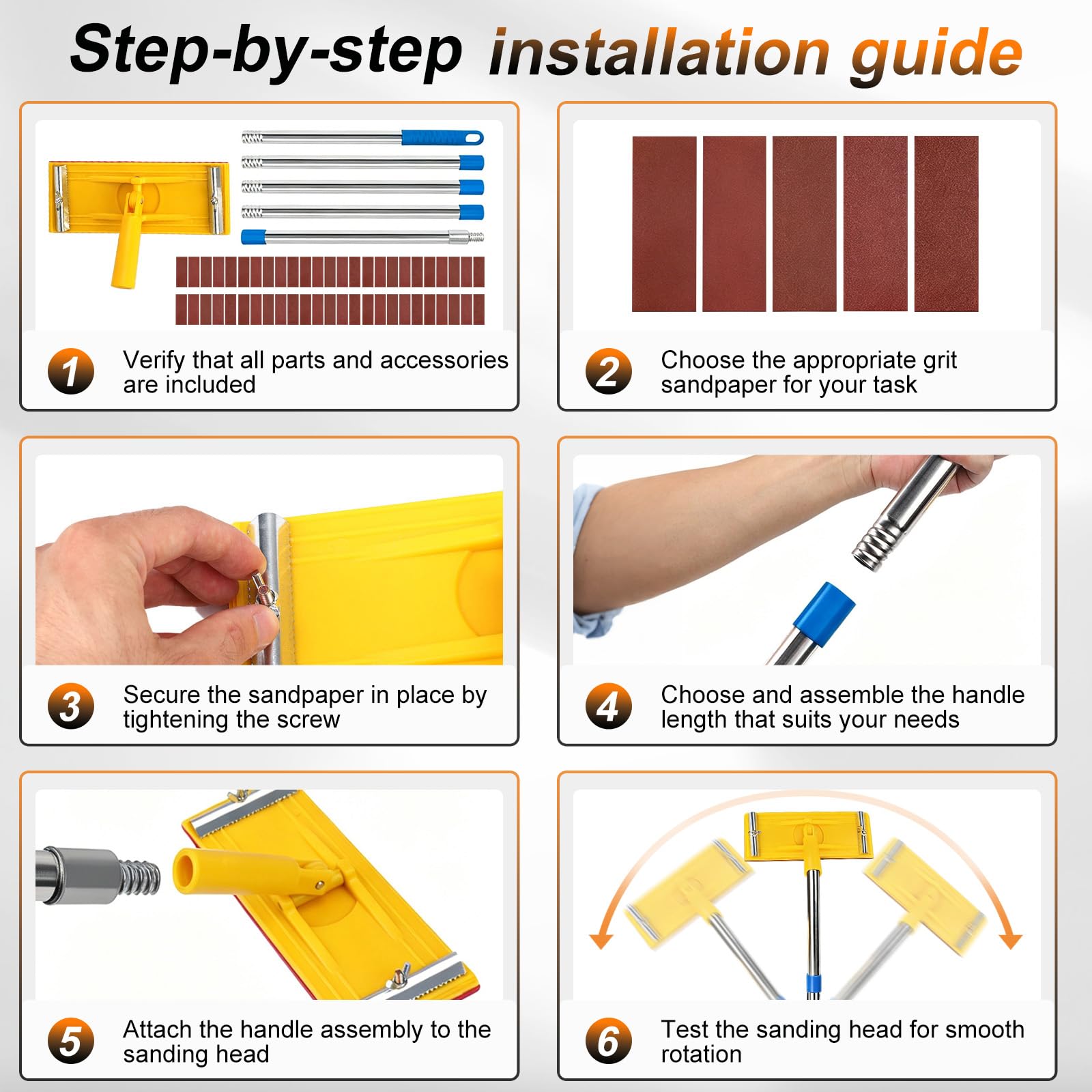 Step-by-step installation guide

1 Verify that all parts and accessories are included

2 Choose the appropriate grit sandpaper for your task

3 Secure the sandpaper in place by tightening the screw

4 Choose and assemble the handle length that suits your needs

5 Attach the handle assembly to the sanding head

6 Test the sanding head for smooth rotation