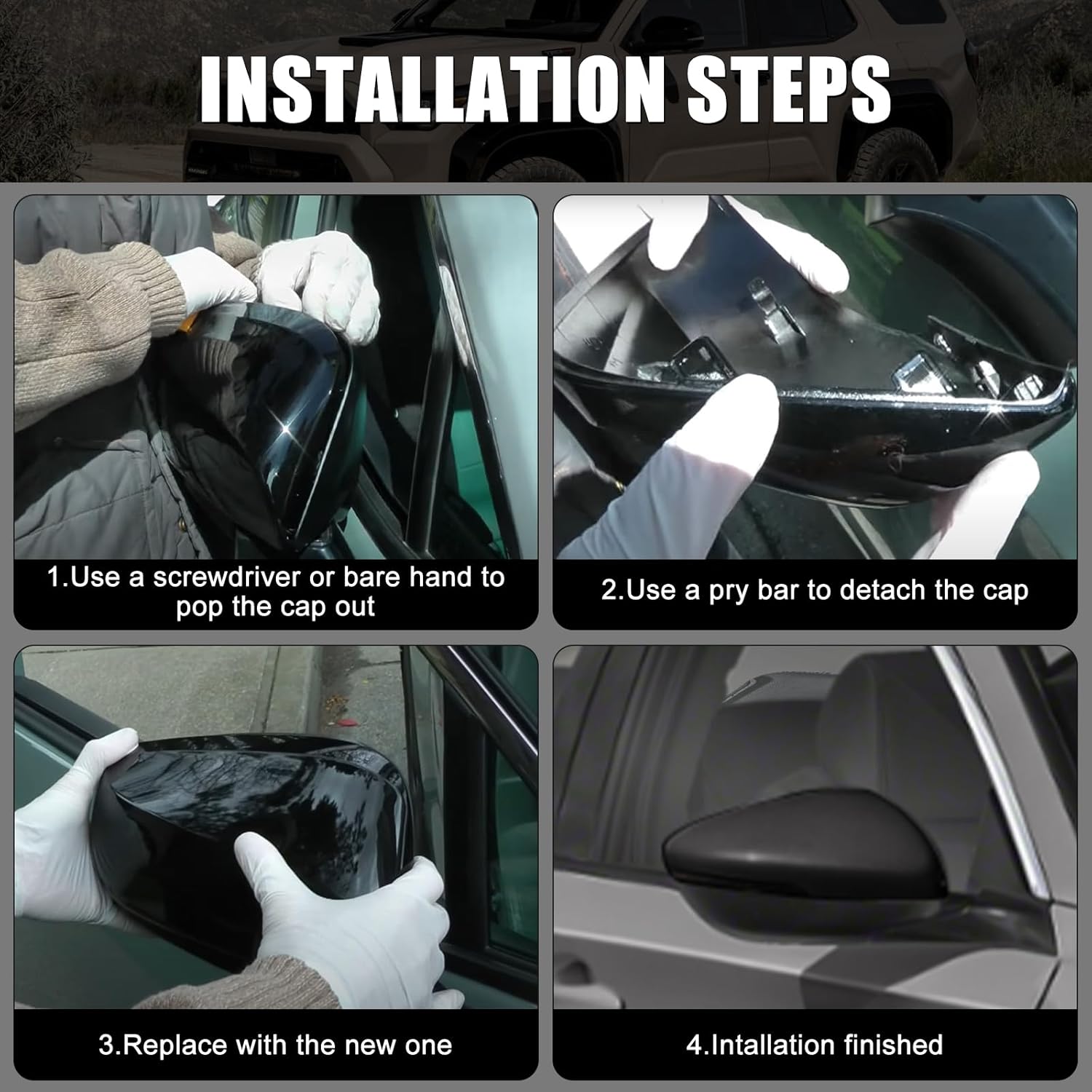 INSTALLATION STEPS

1.Use a screwdriver or bare hand to pop the cap out

2.Use a pry bar to detach the cap

3.Replace with the new one

4.Intallation finished