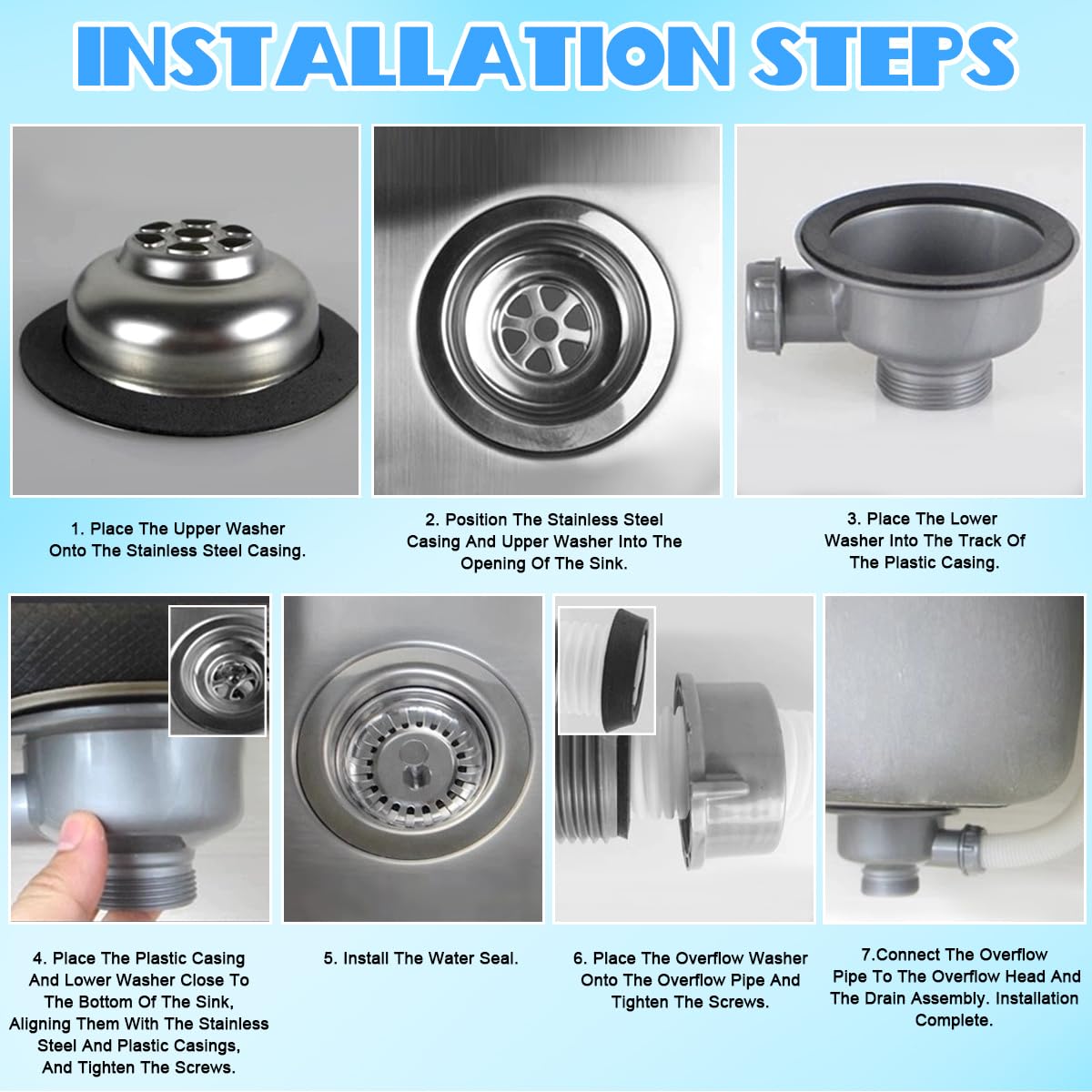 INSTALLATION STEPS

1. Place The Upper Washer Onto The Stainless Steel Casing.

2. Position The Stainless Steel Casing And Upper Washer Into The Opening Of The Sink.

3. Place The Lower Washer Into The Track Of The Plastic Casing.

4. Place The Plastic Casing And Lower Washer Close To The Bottom Of The Sink, Aligning Them With The Stainless Steel And Plastic Casings, And Tighten The Screws.

5. Install The Water Seal.

6. Place The Overflow Washer Onto The Overflow Pipe And Tighten The Screws.

7.Connect The Overflow Pipe To The Overflow Head And The Drain Assembly. Installation Complete.