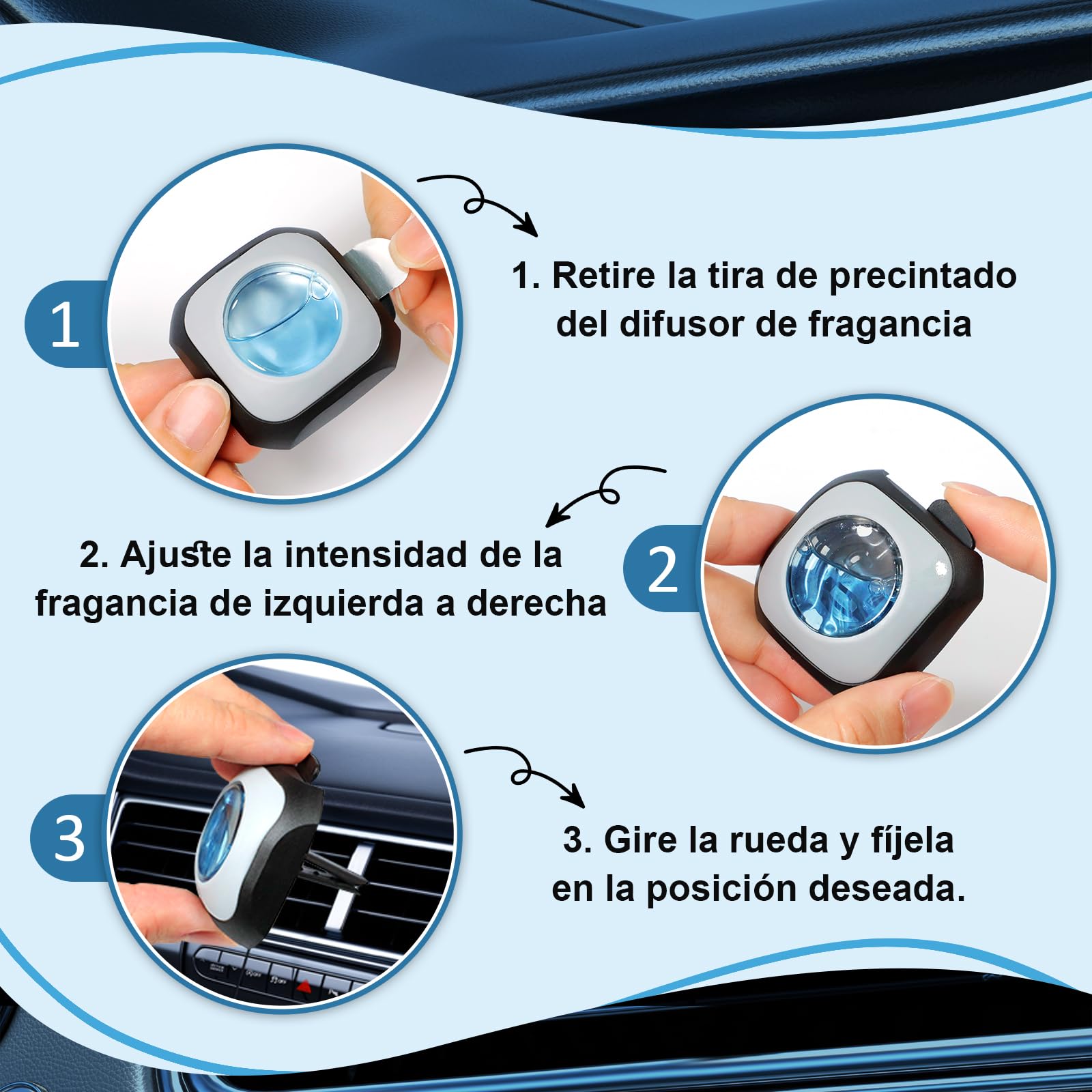 1

1. Retire la tira de precintado del difusor de fragancia

2. Ajuste la intensidad de la fragancia de izquierda a derecha

2

3

3. Gire la rueda y fíjela en la posición deseada.