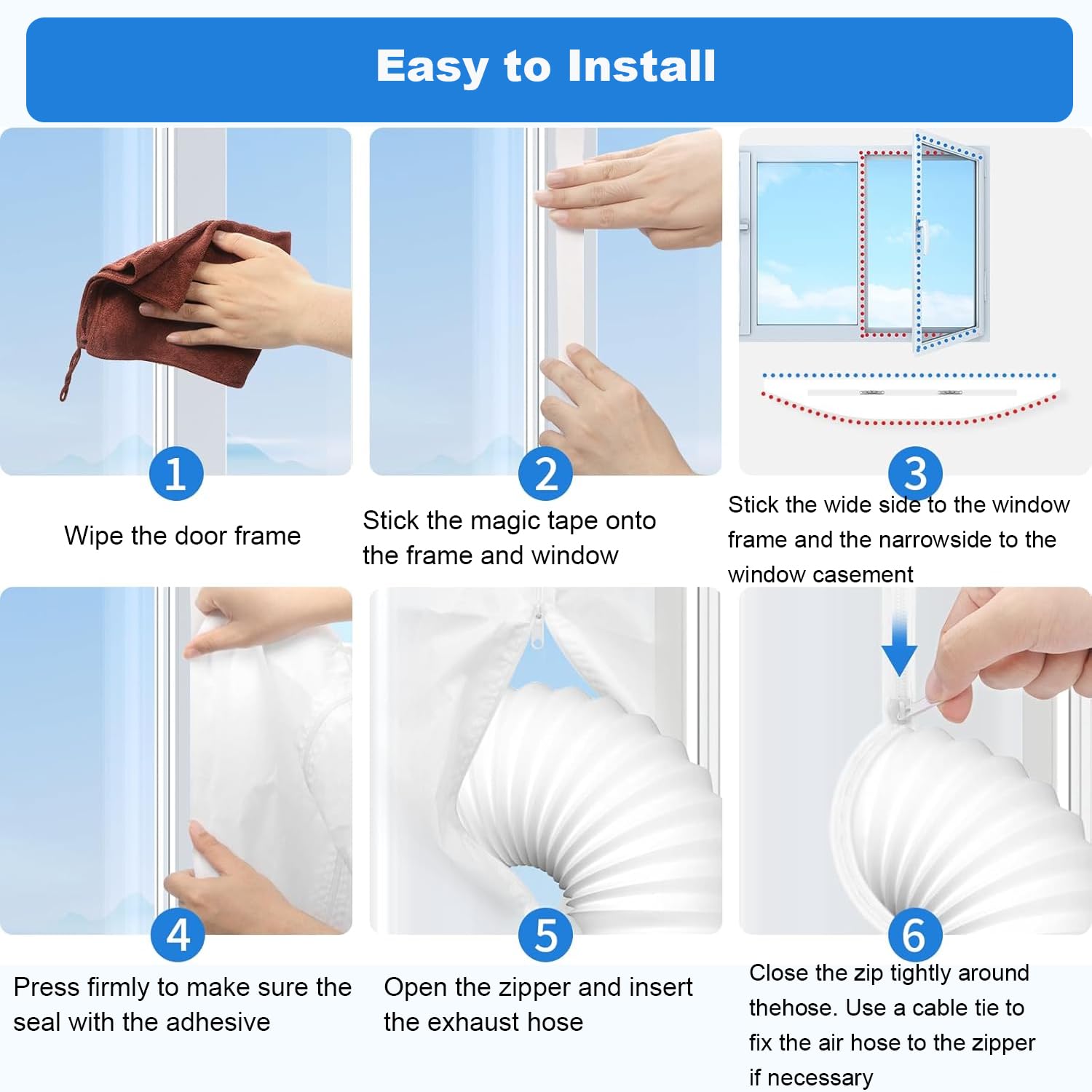 Easy to Install

1

Wipe the door frame

2

Stick the magic tape onto the frame and window

3

Stick the wide side to the window frame and the narrowside to the window casement

4

Press firmly to make sure the seal with the adhesive

5

Open the zipper and insert the exhaust hose

6

Close the zip tightly around thehose. Use a cable tie to fix the air hose to the zipper if necessary