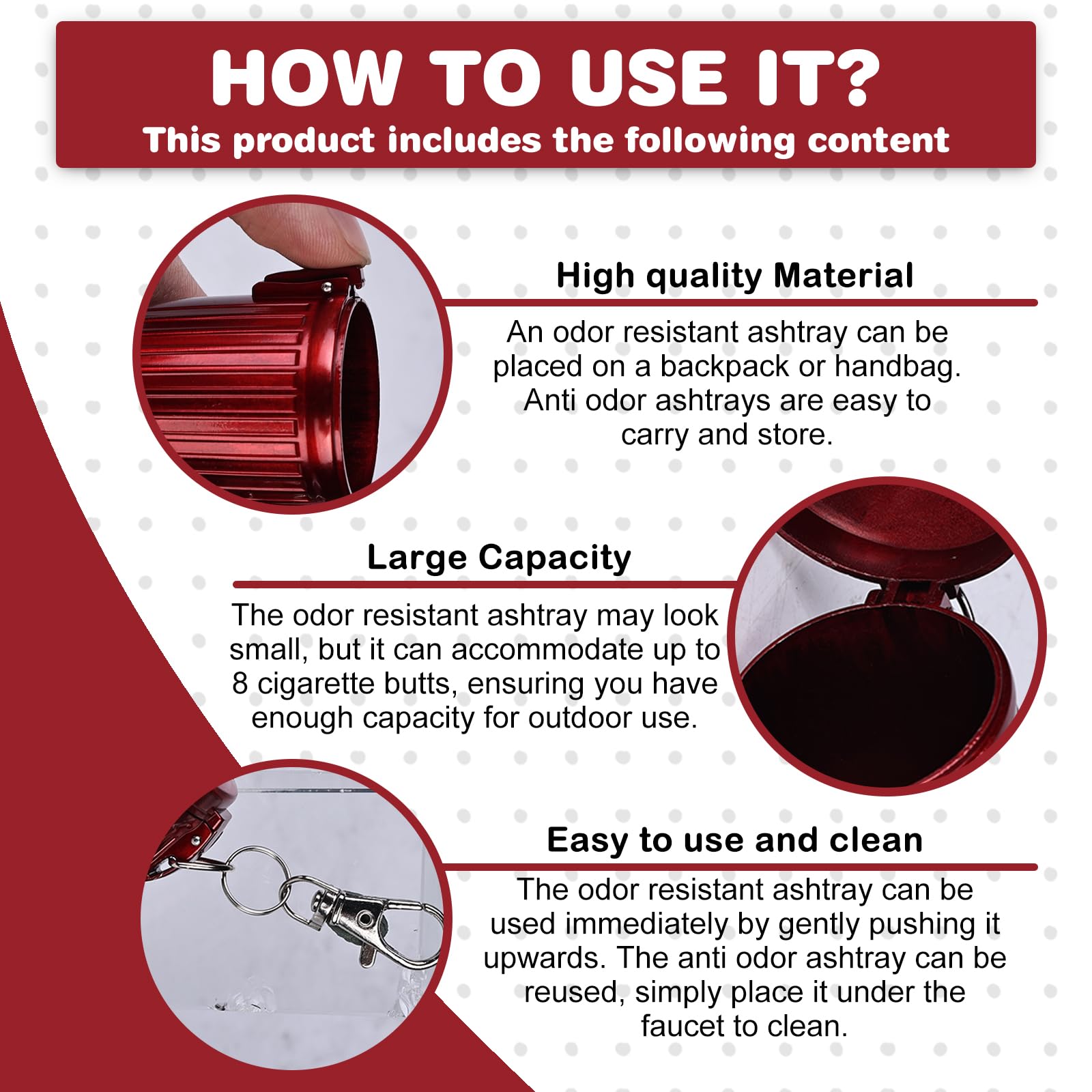 HOW TO USE IT?
This product includes the following content

High quality Material

An odor resistant ashtray can be placed on a backpack or handbag. Anti odor ashtrays are easy to carry and store.

Large Capacity

The odor resistant ashtray may look small, but it can accommodate up to 8 cigarette butts, ensuring you have enough capacity for outdoor use.

Easy to use and clean

The odor resistant ashtray can be used immediately by gently pushing it upwards. The anti odor ashtray can be reused, simply place it under the faucet to clean.