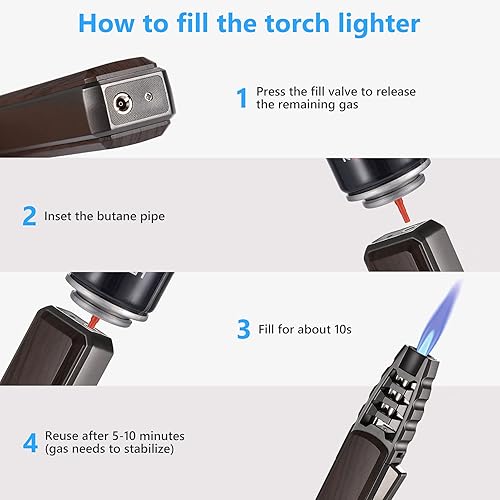 How to fill the torch lighter

1 Press the fill valve to release the remaining gas

2 Inset the butane pipe

3 Fill for about 10s

4 Reuse after 5-10 minutes (gas needs to stabilize)