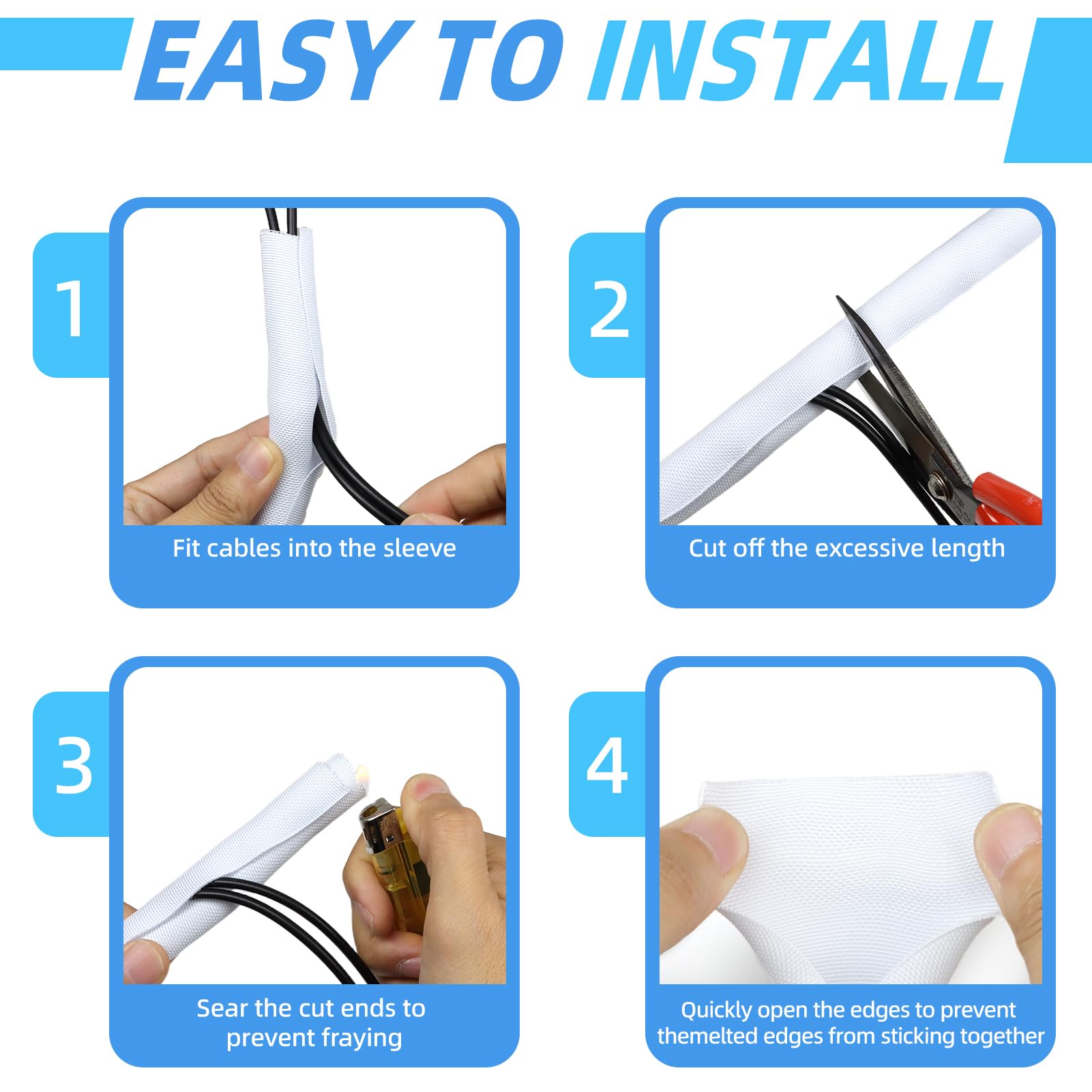 EASY TO INSTALL

1

Fit cables into the sleeve

2

Cut off the excessive length

3

Sear the cut ends to prevent fraying

4

Quickly open the edges to prevent themelted edges from sticking together