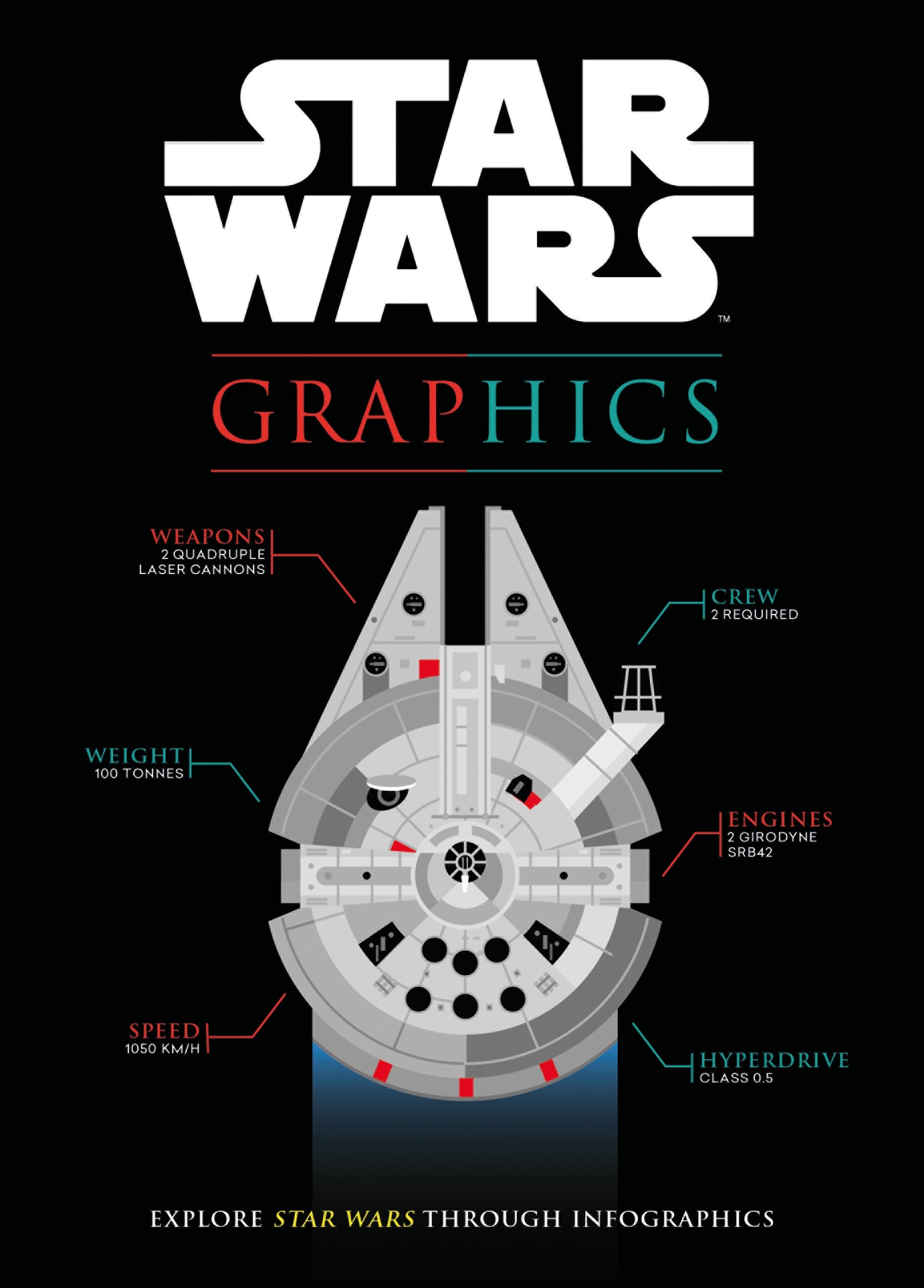 STAR WARS™

GRAPHICS

WEAPONS
2 QUADRUPLE LASER CANNONS

CREW
2 REQUIRED

WEIGHT
100 TONNES

ENGINES
2 GIRODYNE SRB42

SPEED
1050 KM/H

HYPERDRIVE
CLASS 0.5

EXPLORE STAR WARS THROUGH INFOGRAPHICS