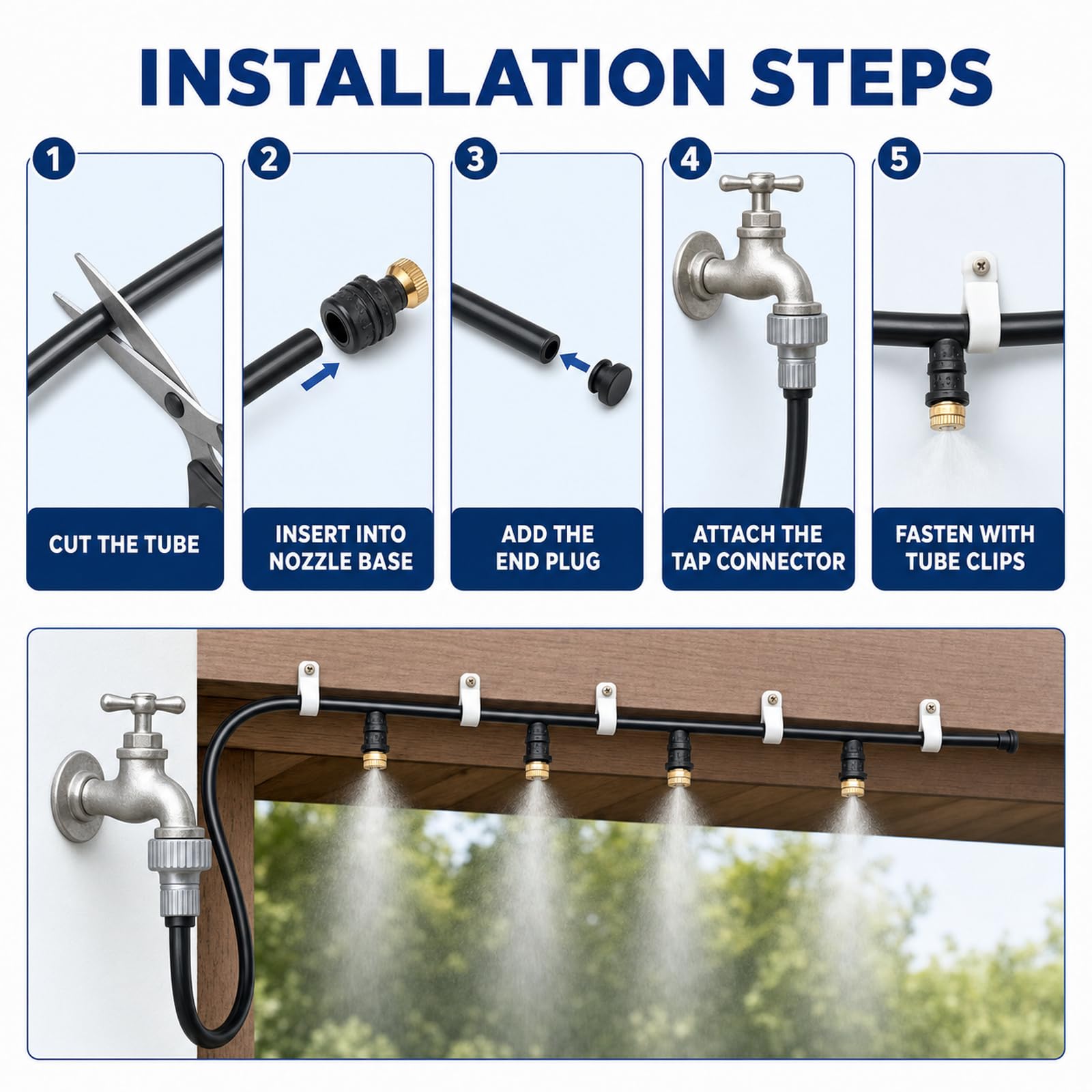 INSTALLATION STEPS

1
CUT THE TUBE

2
INSERT INTO NOZZLE BASE

3
ADD THE END PLUG

4
ATTACH THE TAP CONNECTOR

5
FASTEN WITH TUBE CLIPS