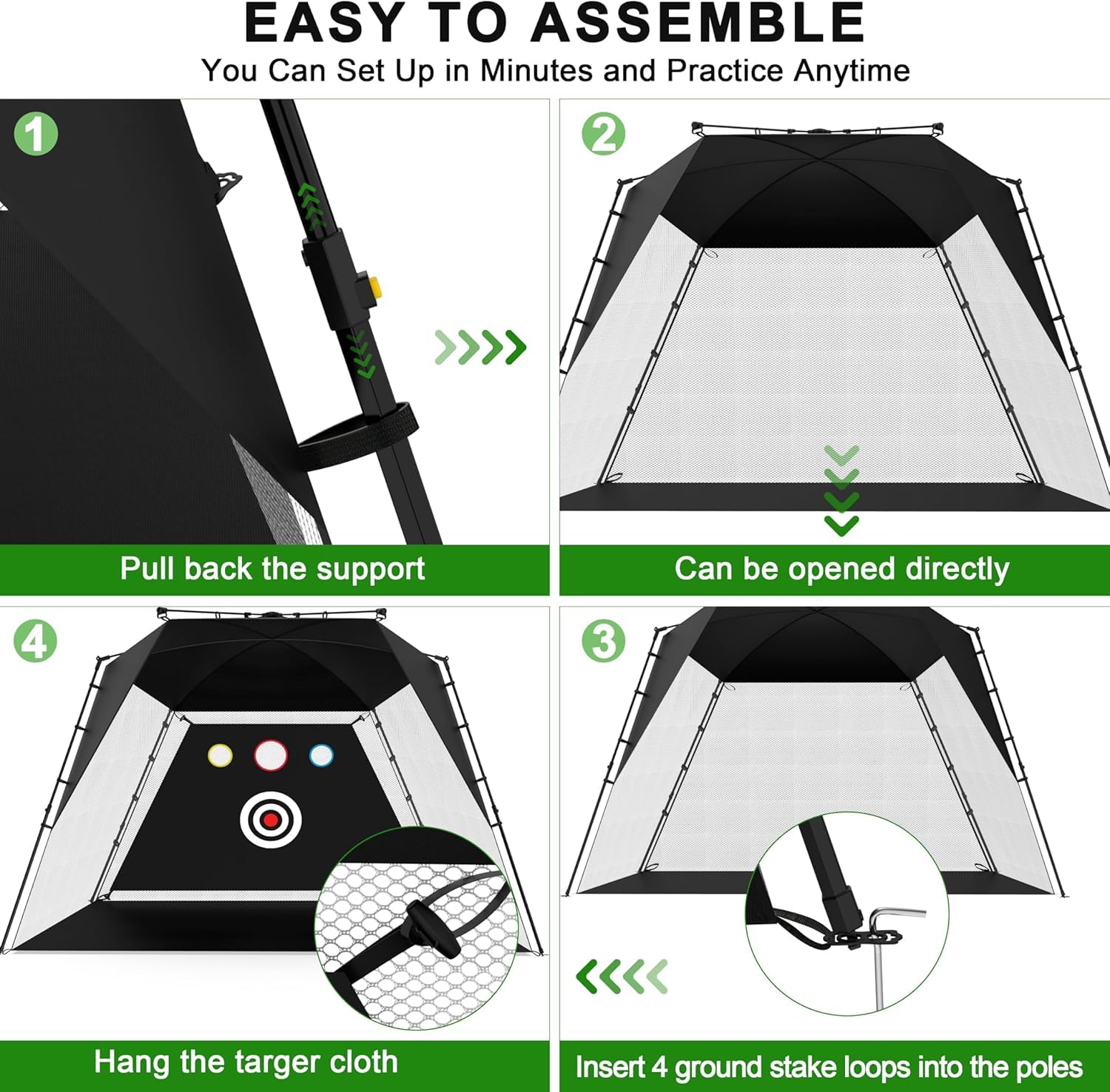 EASY TO ASSEMBLE
You Can Set Up in Minutes and Practice Anytime

1

Pull back the support

2

Can be opened directly

4

Hang the targer cloth

3

Insert 4 ground stake loops into the poles