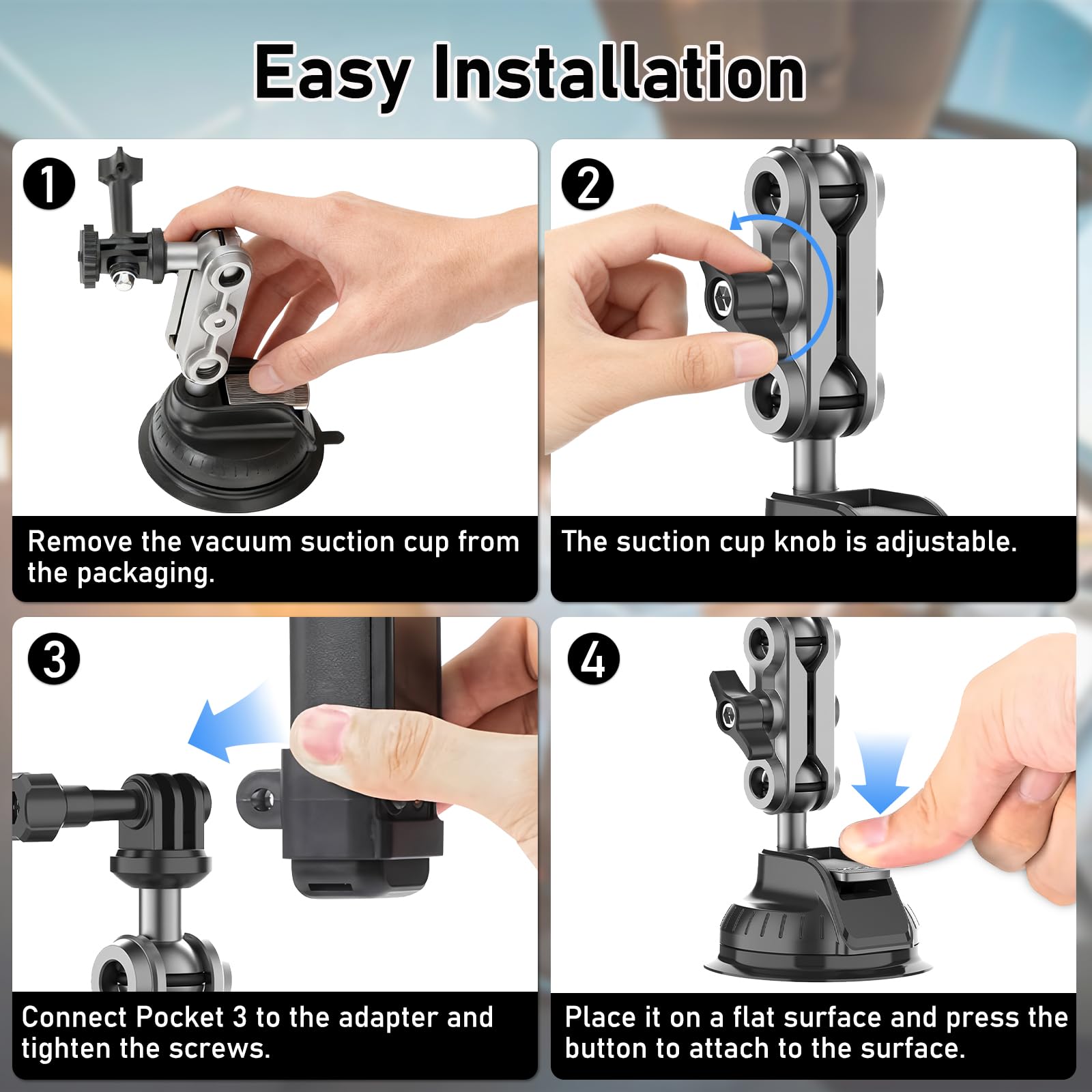 Easy Installation

1

Remove the vacuum suction cup from the packaging.

2

The suction cup knob is adjustable.

3

Connect Pocket 3 to the adapter and tighten the screws.

4

Place it on a flat surface and press the button to attach to the surface.