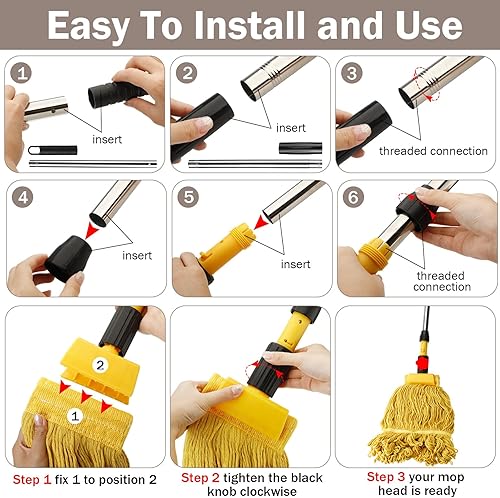 Easy To Install and Use

1
insert

2
insert

3
threaded connection

4
insert

5
insert

6
threaded connection

2
1
Step 1 fix 1 to position 2

Step 2 tighten the black knob clockwise

Step 3 your mop head is ready