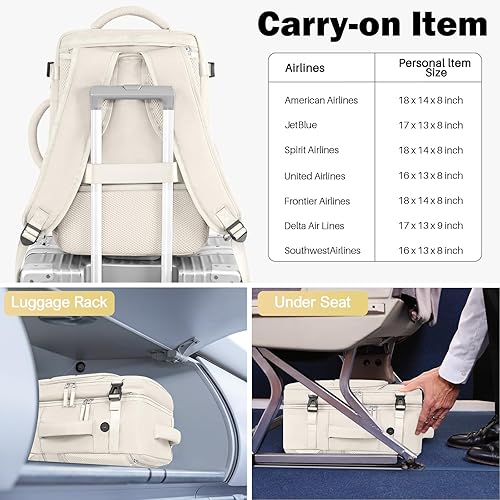 Carry-on Item

| Airlines | Personal Item Size |
|---|---|
| American Airlines | 18 x 14 x 8 inch |
| JetBlue | 17 x 13 x 8 inch |
| Spirit Airlines | 18 x 14 x 8 inch |
| United Airlines | 16 x 13 x 8 inch |
| Frontier Airlines | 18 x 14 x 8 inch |
| Delta Air Lines | 17 x 13 x 9 inch |
| SouthwestAirlines | 16 x 13 x 8 inch |

Luggage Rack

Under Seat