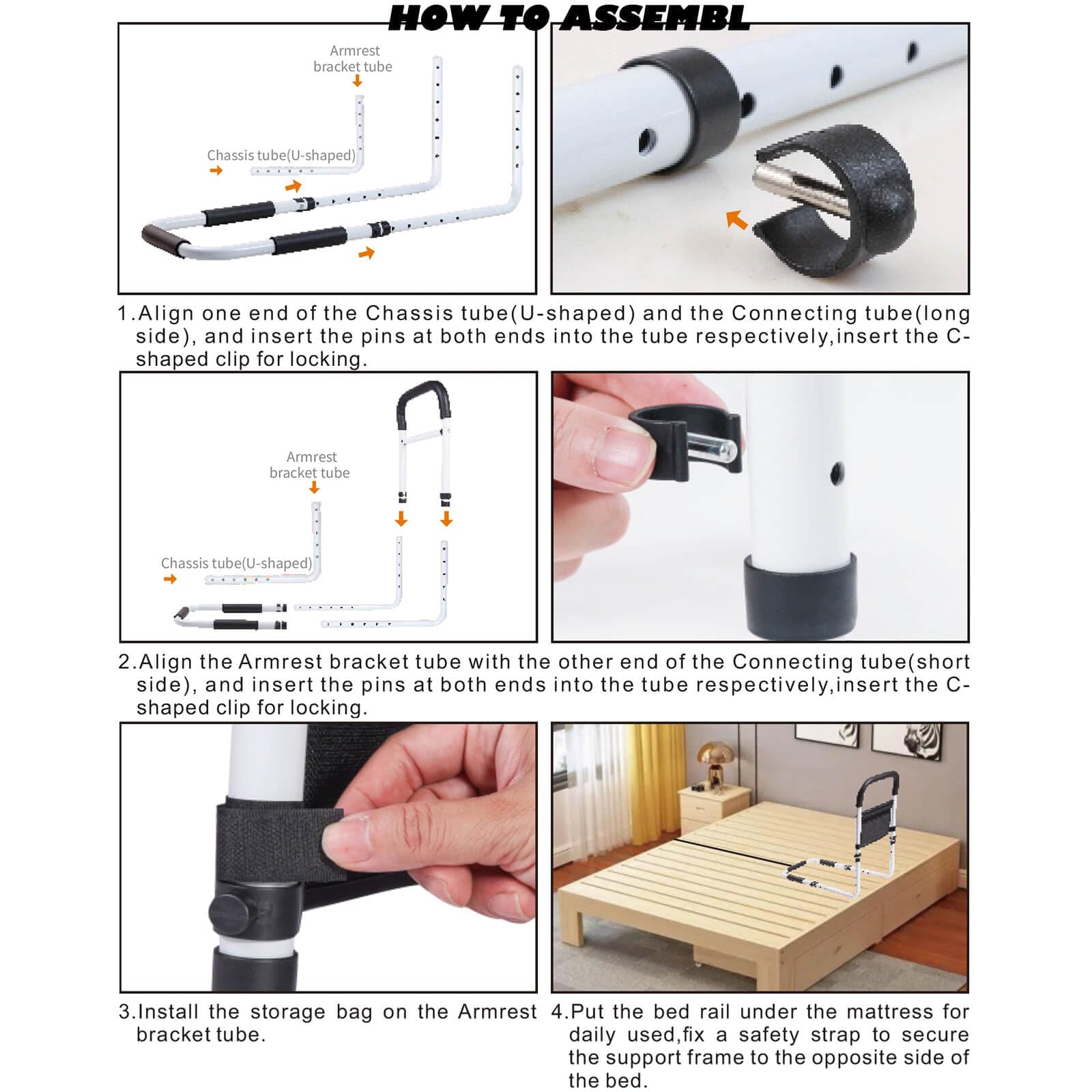 HOW TO ASSEMBL

Armrest bracket tube

Chassis tube(U-shaped)

1.Align one end of the Chassis tube(U-shaped) and the Connecting tube(long side), and insert the pins at both ends into the tube respectively,insert the C-shaped clip for locking.

Armrest bracket tube

Chassis tube(U-shaped)

2.Align the Armrest bracket tube with the other end of the Connecting tube(short side), and insert the pins at both ends into the tube respectively,insert the C-shaped clip for locking.

3.Install the storage bag on the Armrest bracket tube.

4.Put the bed rail under the mattress for daily used,fix a safety strap to secure the support frame to the opposite side of the bed.