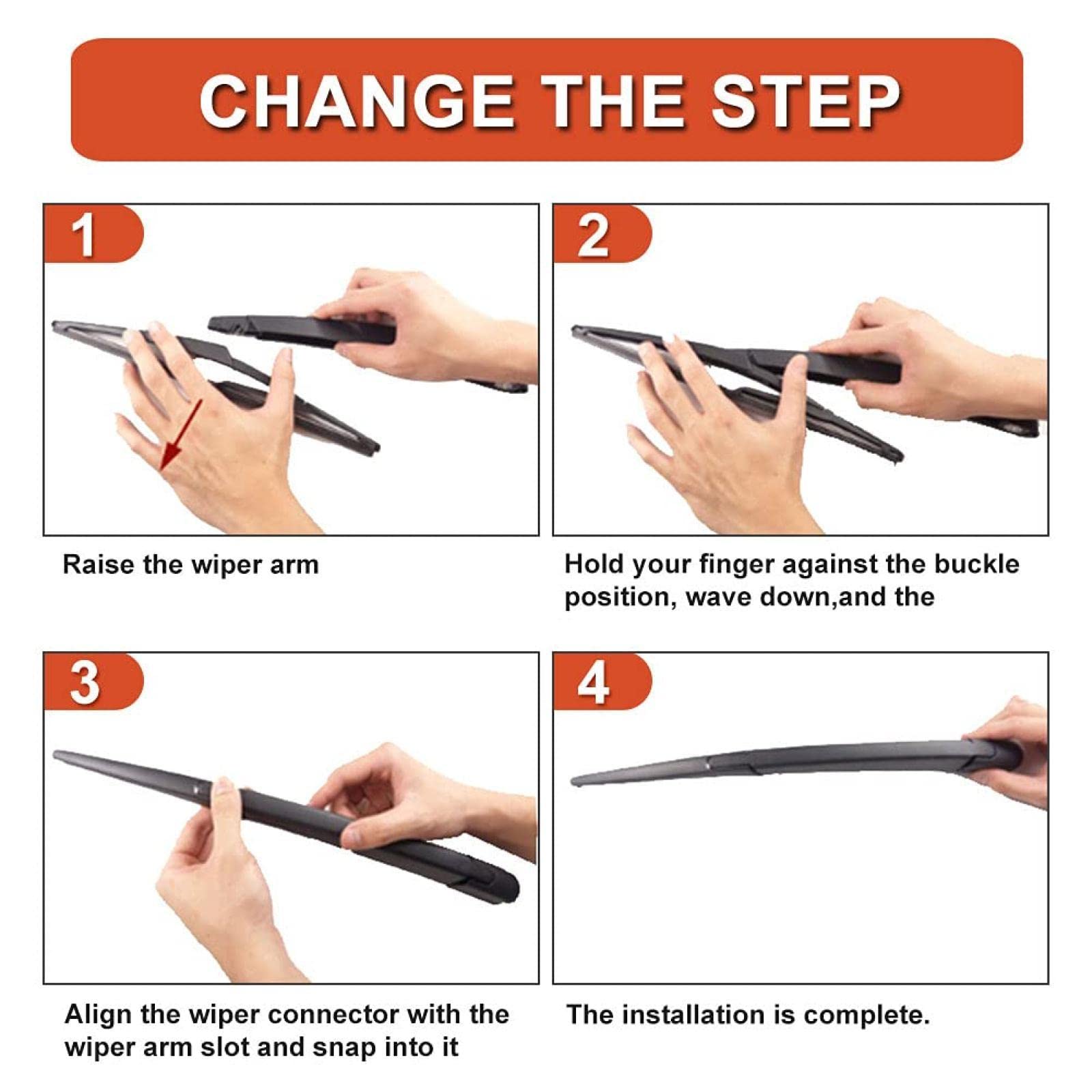 CHANGE THE STEP

1

Raise the wiper arm

2

Hold your finger against the buckle position, wave down,and the

3

Align the wiper connector with the wiper arm slot and snap into it

4

The installation is complete.