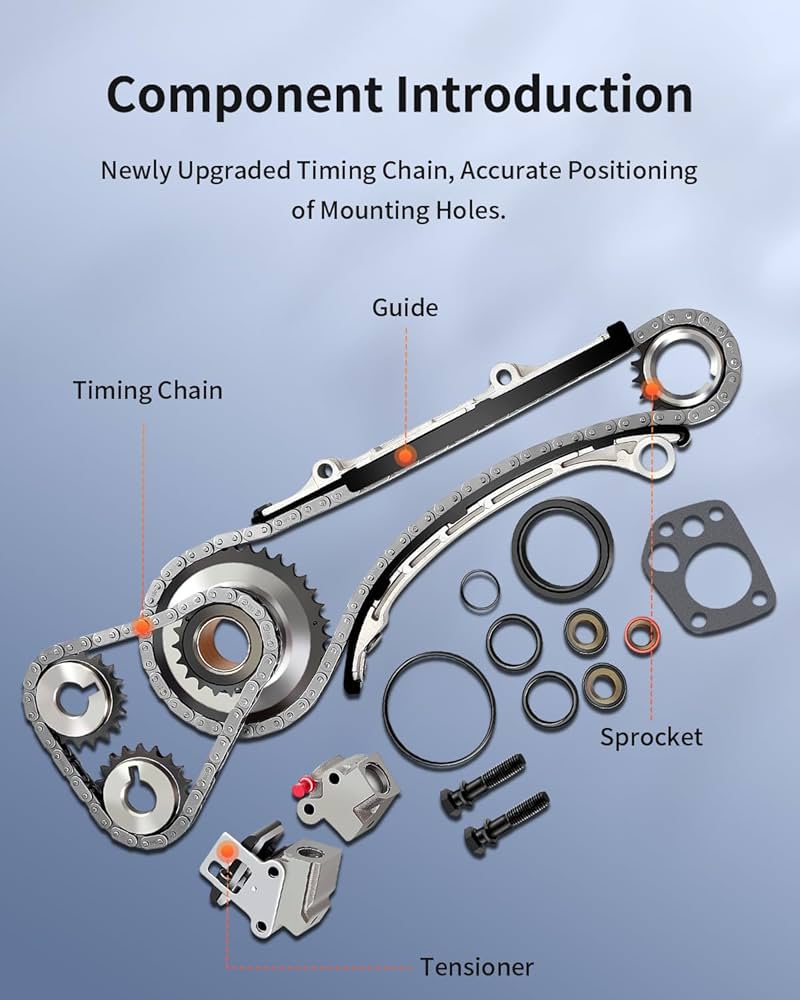 Component Introduction

Newly Upgraded Timing Chain, Accurate Positioning of Mounting Holes.

Guide

Timing Chain

Sprocket

Tensioner