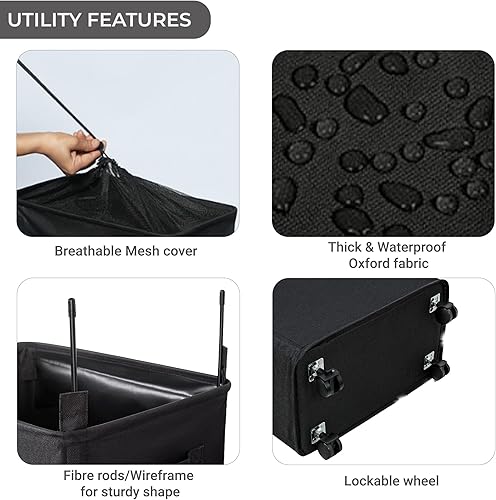 UTILITY FEATURES

Breathable Mesh cover

Thick & Waterproof Oxford fabric

Fibre rods/Wireframe for sturdy shape

Lockable wheel