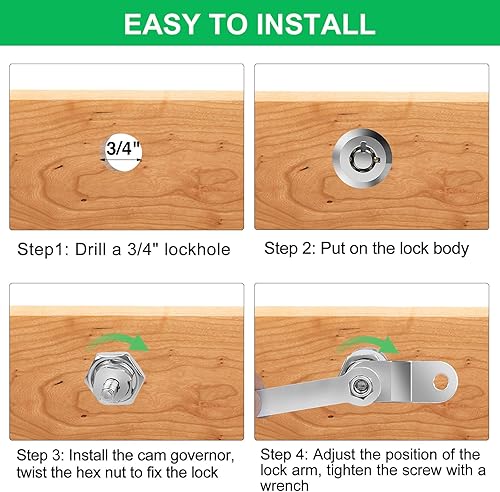 EASY TO INSTALL

3/4"

Step1: Drill a 3/4" lockhole

Step 2: Put on the lock body

Step 3: Install the cam governor, twist the hex nut to fix the lock

Step 4: Adjust the position of the lock arm, tighten the screw with a wrench