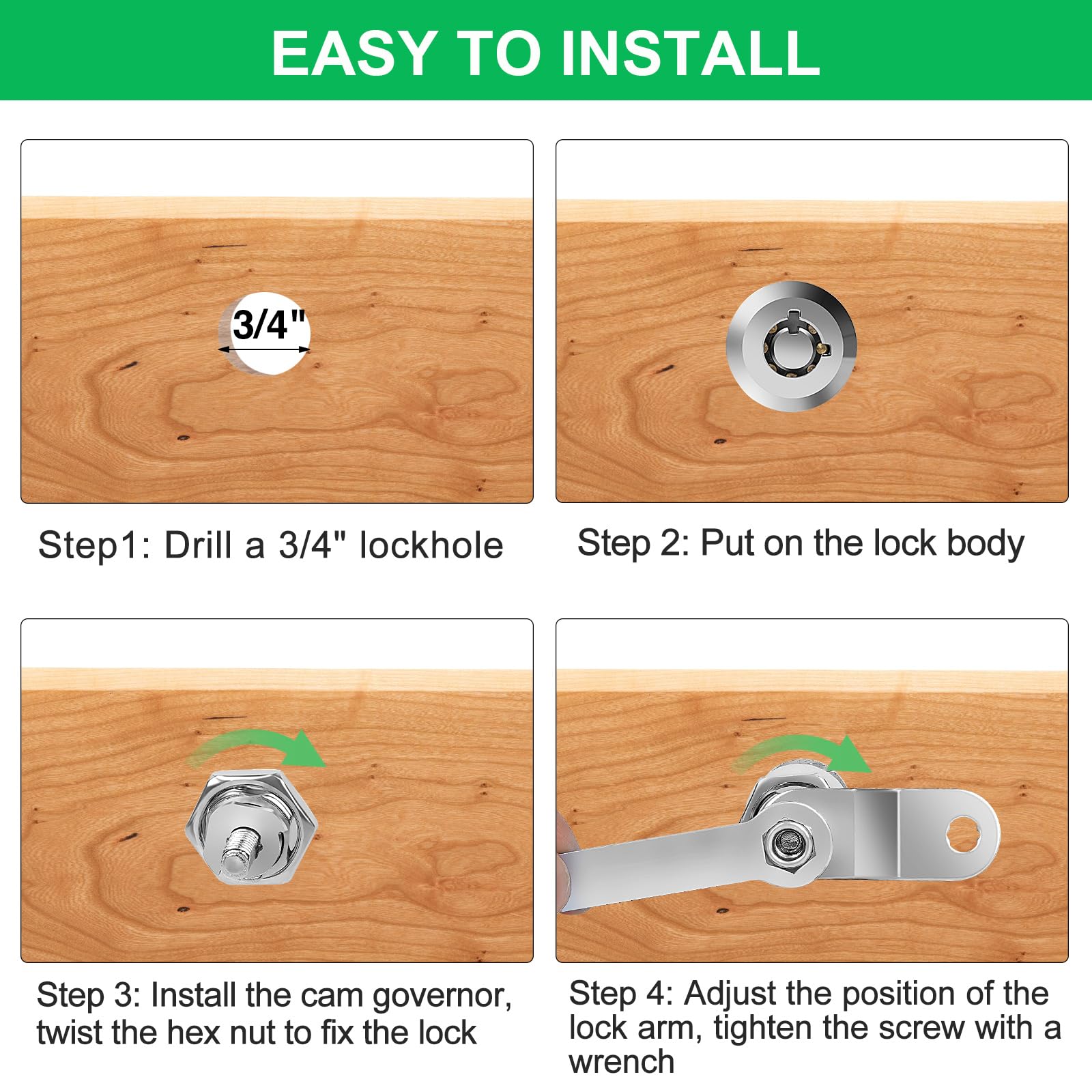 EASY TO INSTALL

3/4"

Step1: Drill a 3/4" lockhole

Step 2: Put on the lock body

Step 3: Install the cam governor, twist the hex nut to fix the lock

Step 4: Adjust the position of the lock arm, tighten the screw with a wrench