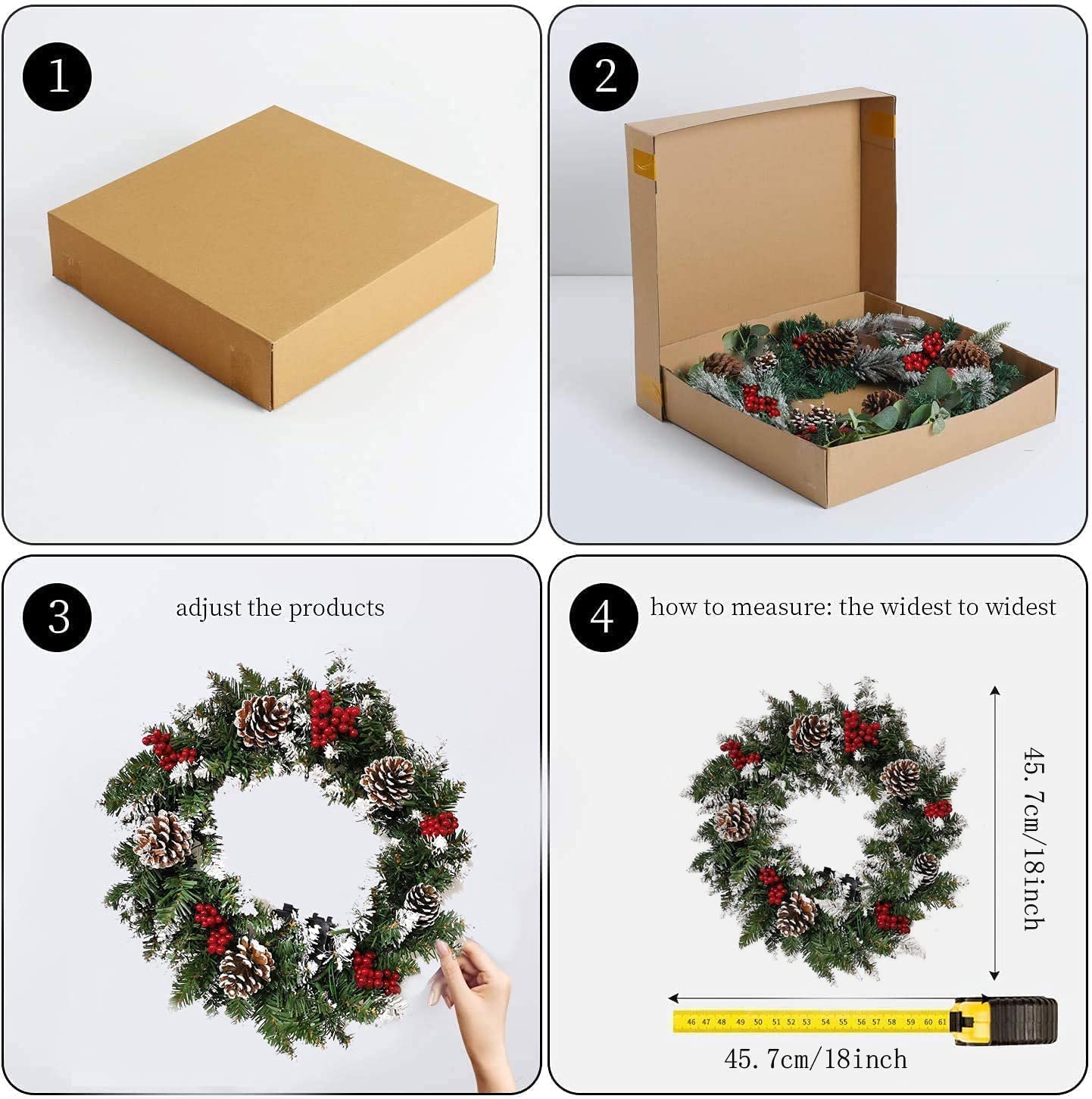 1

2

3 adjust the products

4 how to measure: the widest to widest

45. 7cm/18inch

46 47 48 49 50 51 52 53 54 55 56 57 58 59 60 61

45. 7cm/18inch