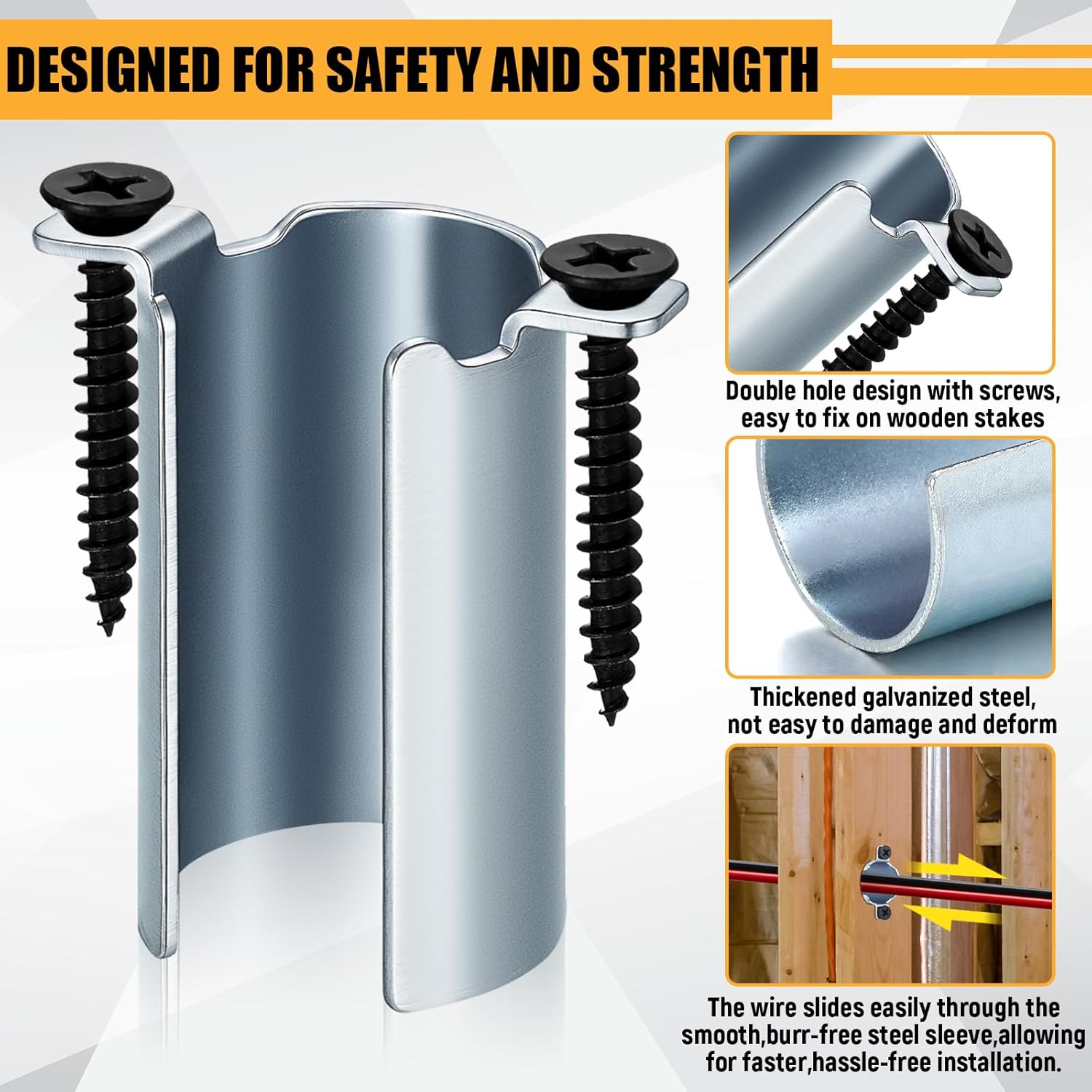 DESIGNED FOR SAFETY AND STRENGTH

Double hole design with screws, easy to fix on wooden stakes

Thickened galvanized steel, not easy to damage and deform

The wire slides easily through the smooth,burr-free steel sleeve,allowing for faster,hassle-free installation.