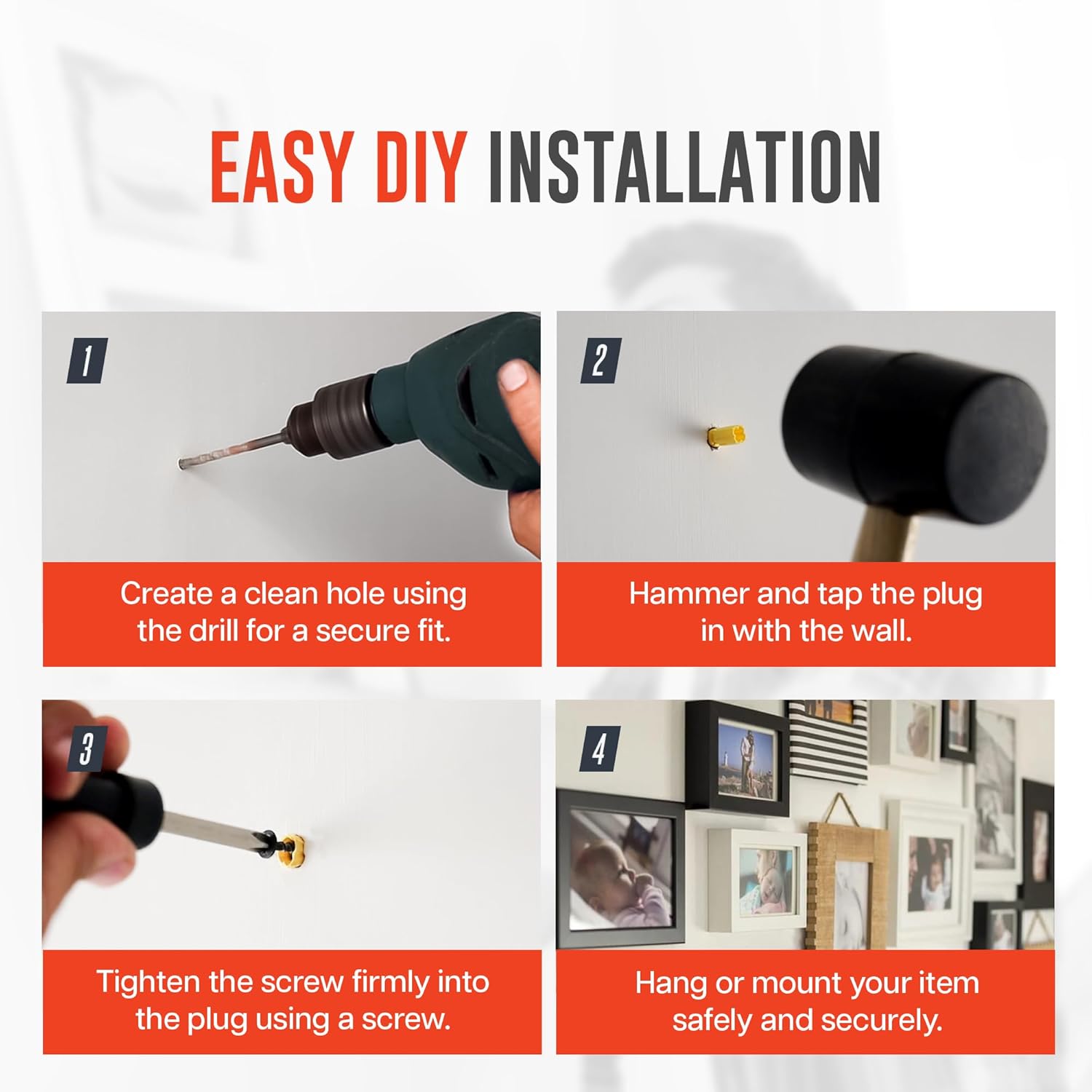 EASY DIY INSTALLATION

1

Create a clean hole using the drill for a secure fit.

2

Hammer and tap the plug in with the wall.

3

Tighten the screw firmly into the plug using a screw.

4

Hang or mount your item safely and securely.