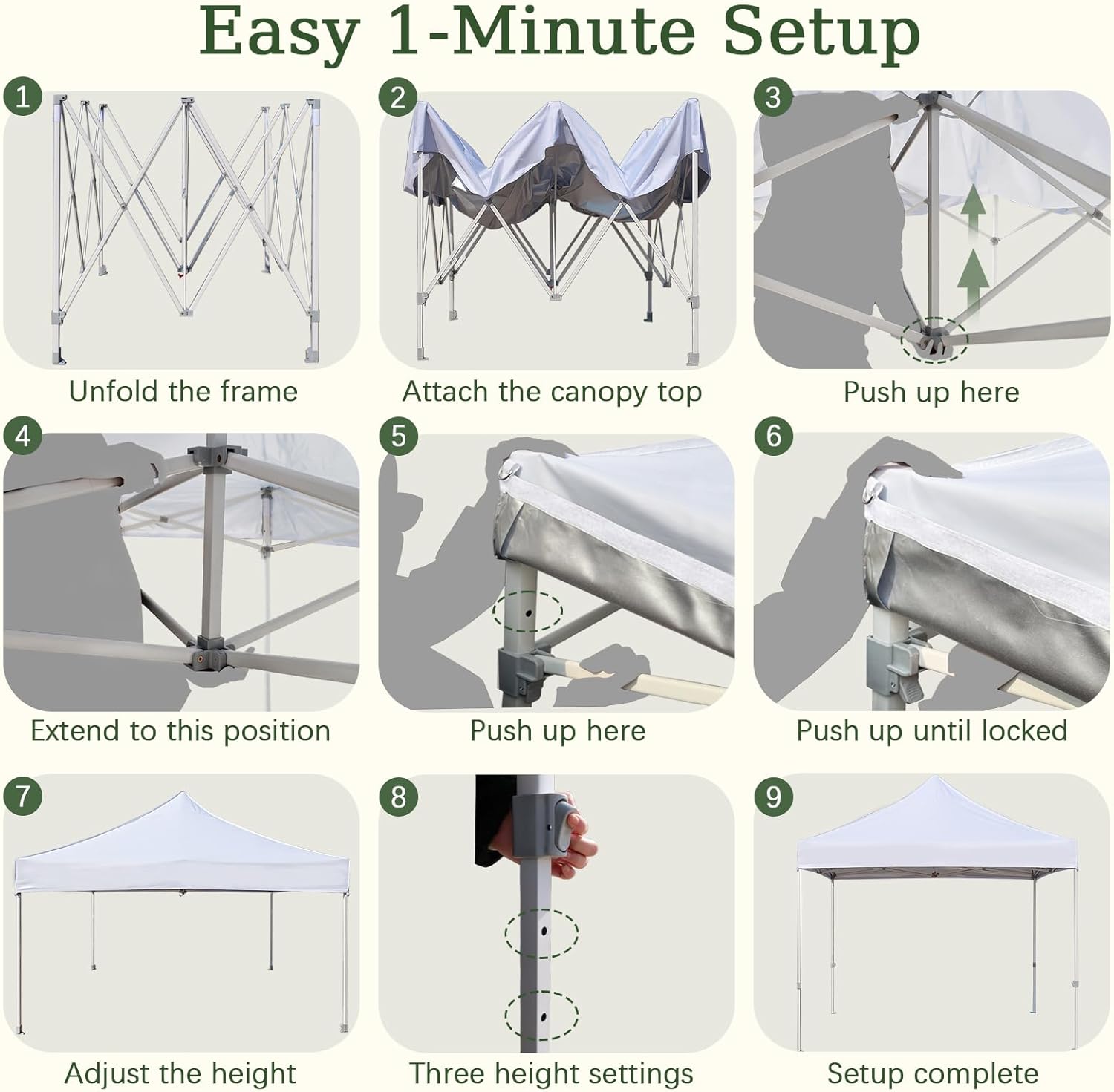 Easy 1-Minute Setup

1
Unfold the frame

2
Attach the canopy top

3
Push up here

4
Extend to this position

5
Push up here

6
Push up until locked

7
Adjust the height

8
Three height settings

9
Setup complete