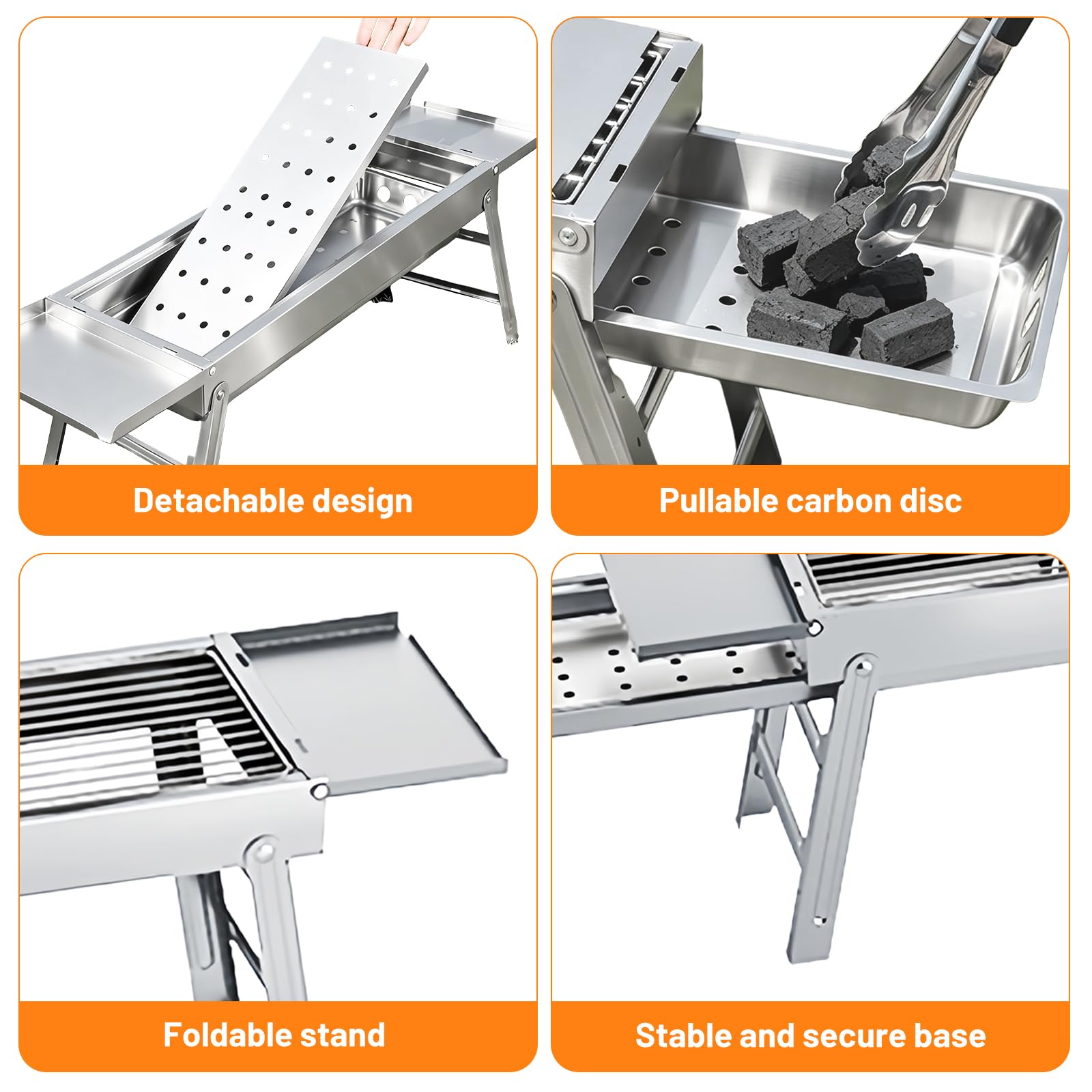 Detachable design

Pullable carbon disc

Foldable stand

Stable and secure base