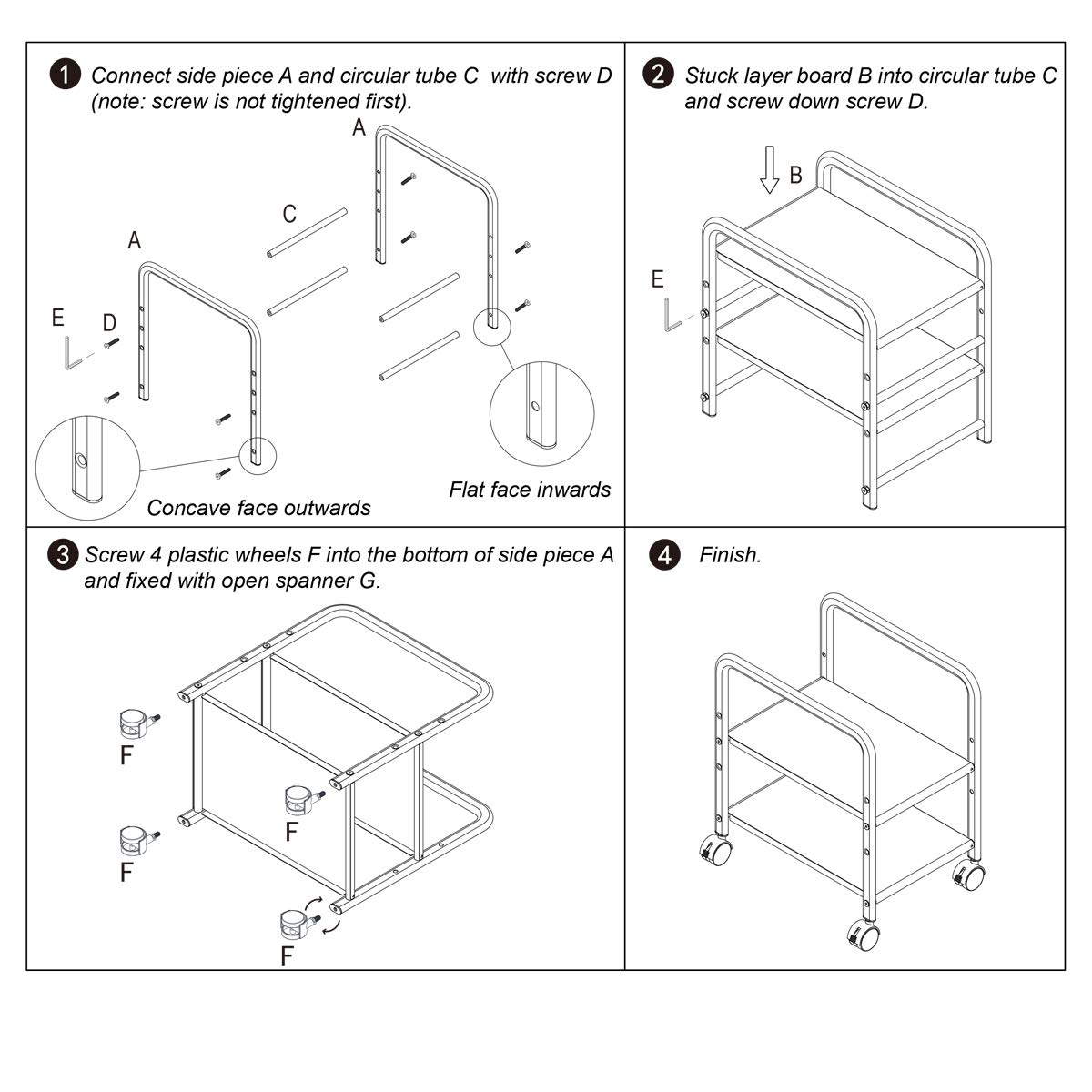 1 Connect side piece A and circular tube C with screw D (note: screw is not tightened first).

A

C

A

E

D

Concave face outwards

Flat face inwards

2 Stuck layer board B into circular tube C and screw down screw D.

B

E

3 Screw 4 plastic wheels F into the bottom of side piece A and fixed with open spanner G.

F

F

F

F

4 Finish.