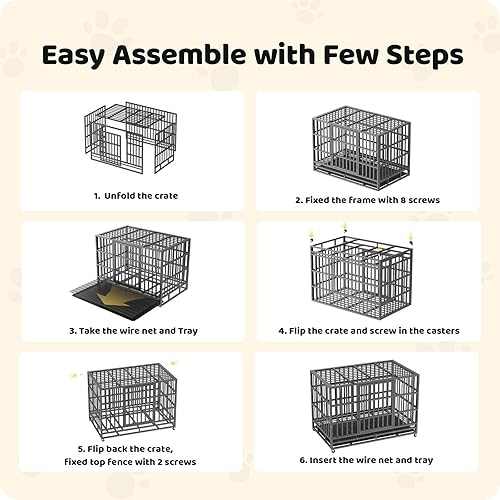 Easy Assemble with Few Steps

1. Unfold the crate

2. Fixed the frame with 8 screws

3. Take the wire net and Tray

4. Flip the crate and screw in the casters

5. Flip back the crate, fixed top fence with 2 screws

6. Insert the wire net and tray