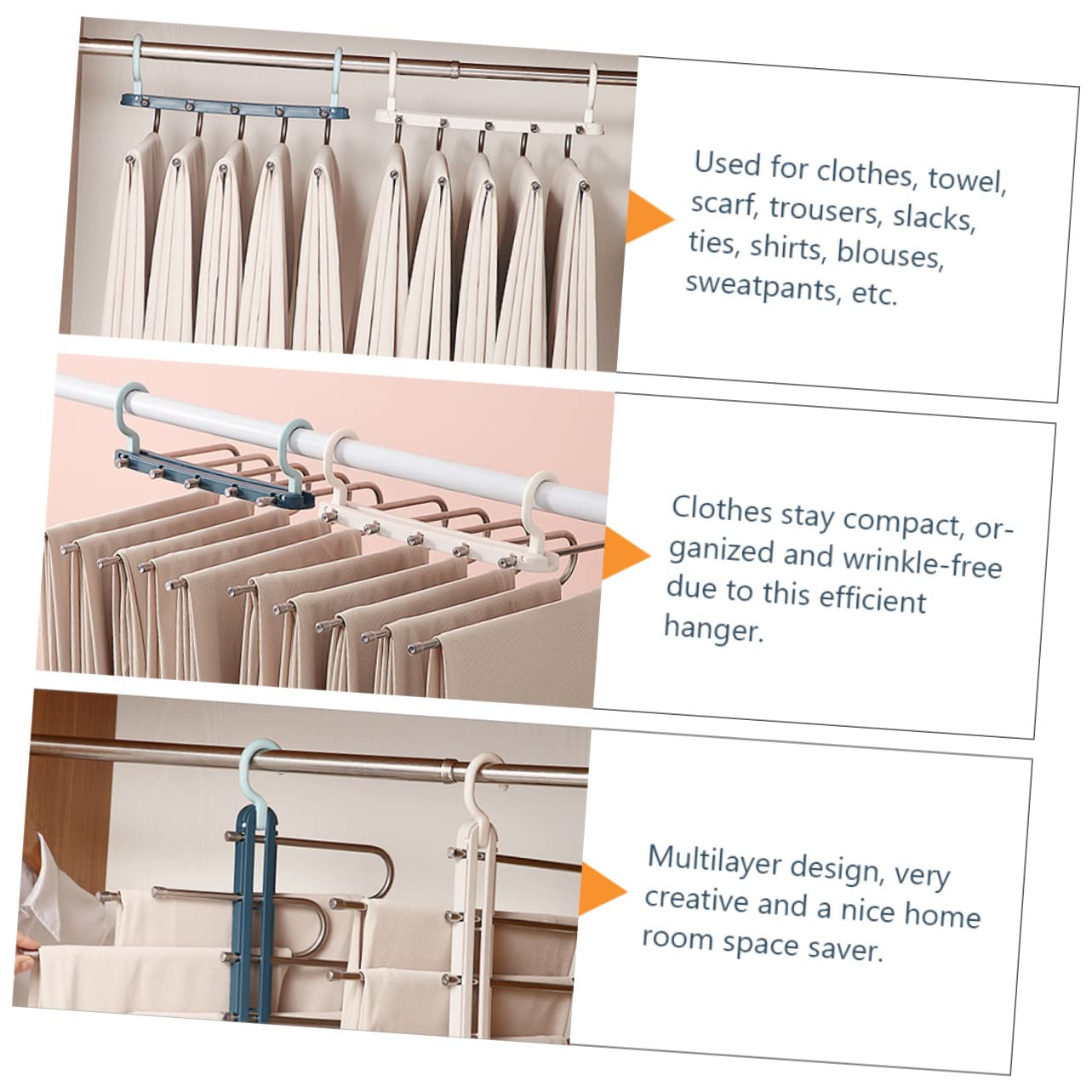 Used for clothes, towel, scarf, trousers, slacks, ties, shirts, blouses, sweatpants, etc.

Clothes stay compact, organized and wrinkle-free due to this efficient hanger.

Multilayer design, very creative and a nice home room space saver.