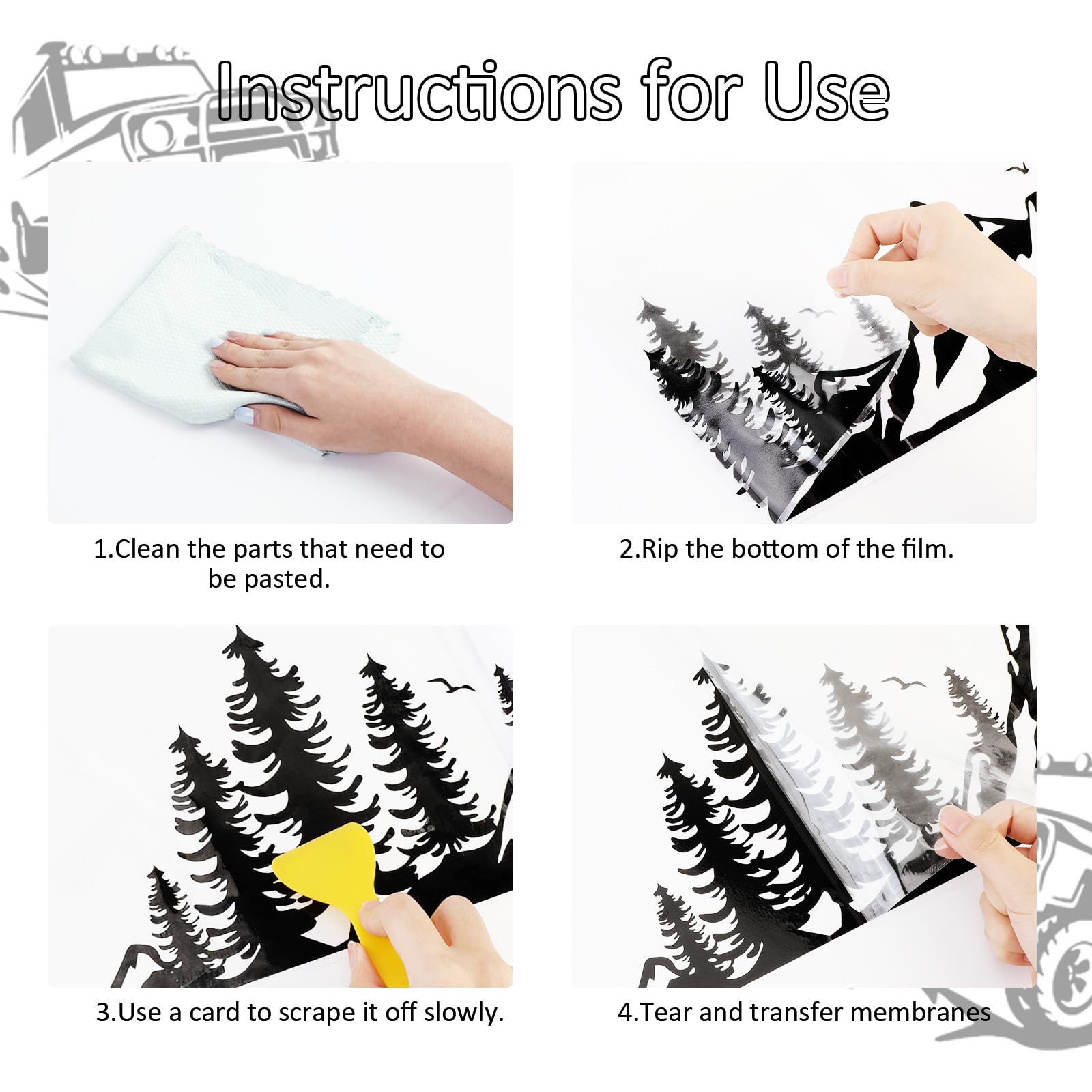 Instructions for Use

1.Clean the parts that need to be pasted.

2.Rip the bottom of the film.

3.Use a card to scrape it off slowly.

4.Tear and transfer membranes