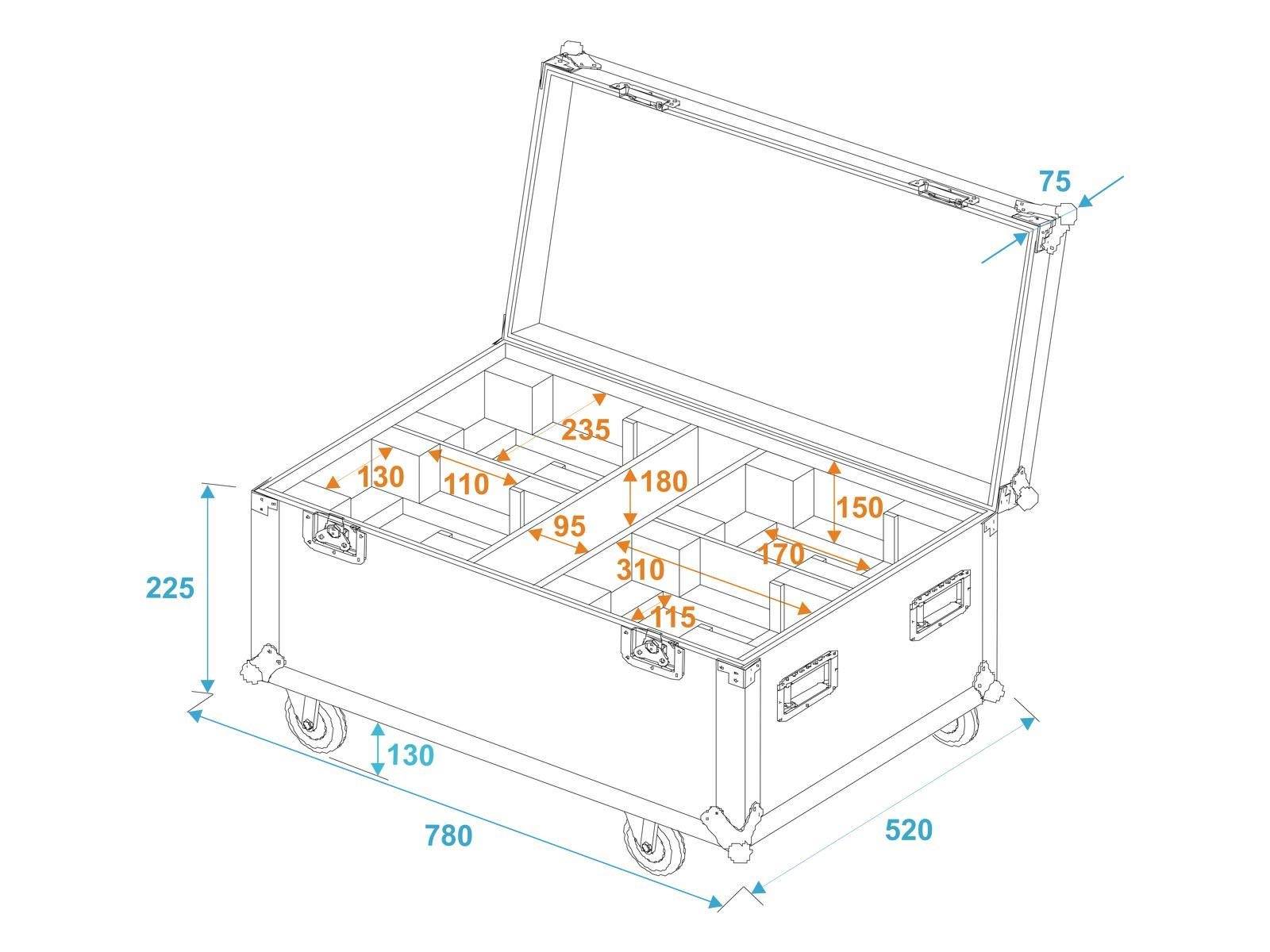 75

235

130

110

180

150

95

170

310

115

225

130

780

520