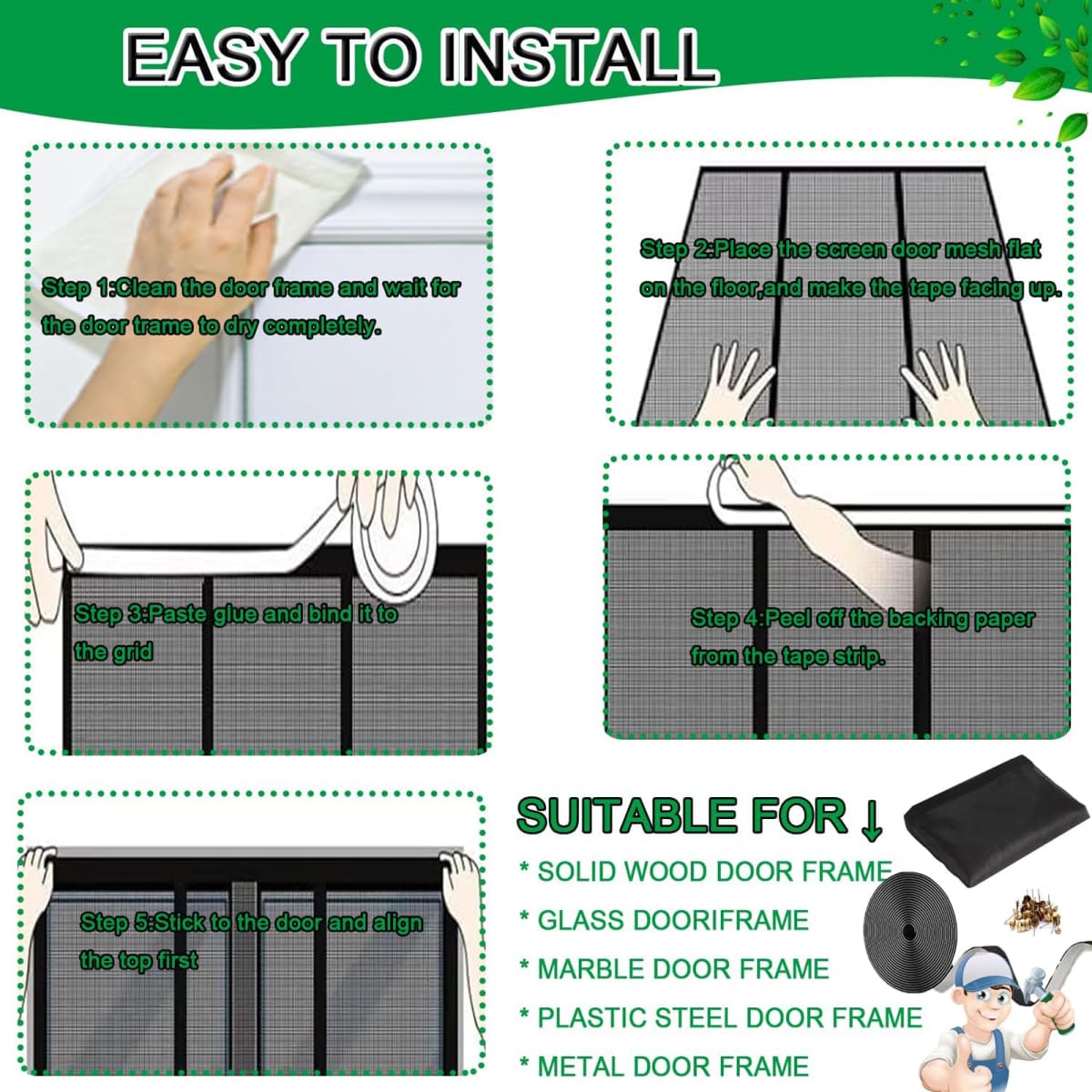 EASY TO INSTALL

Step 1:Clean the door frame and wait for the door trame to dry completely.

Step 2:Place the screen door mesh flat on the floor,and make the tape facing up.

Step 3:Paste glue and bind it to the grid

Step 4:Peel off the backing paper from the tape strip.

Step 5:Stick to the door and align the top first

SUITABLE FOR ↓
* SOLID WOOD DOOR FRAME
* GLASS DOORIFRAME
* MARBLE DOOR FRAME
* PLASTIC STEEL DOOR FRAME
* METAL DOOR FRAME