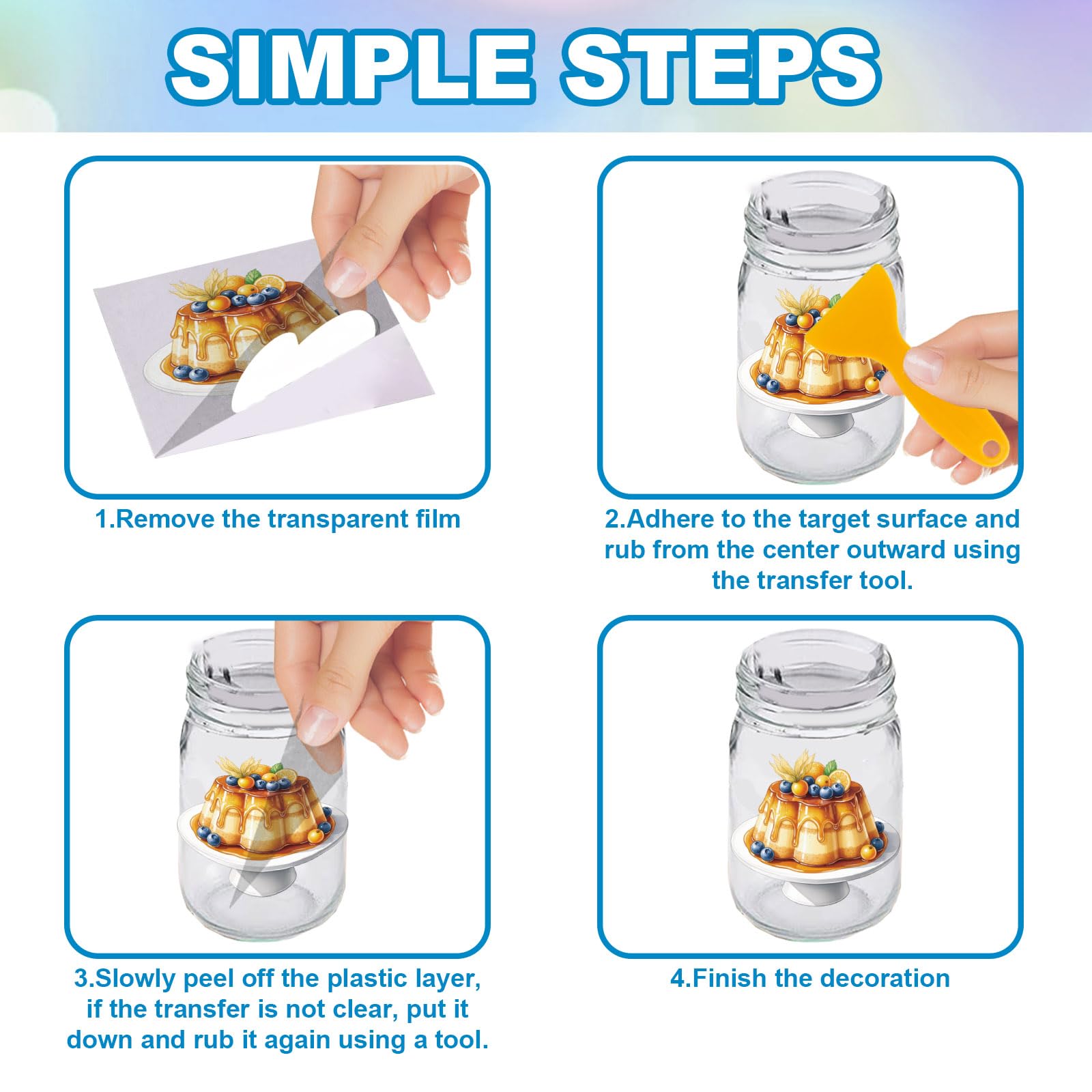 SIMPLE STEPS

1.Remove the transparent film

2.Adhere to the target surface and rub from the center outward using the transfer tool.

3.Slowly peel off the plastic layer, if the transfer is not clear, put it down and rub it again using a tool.

4.Finish the decoration