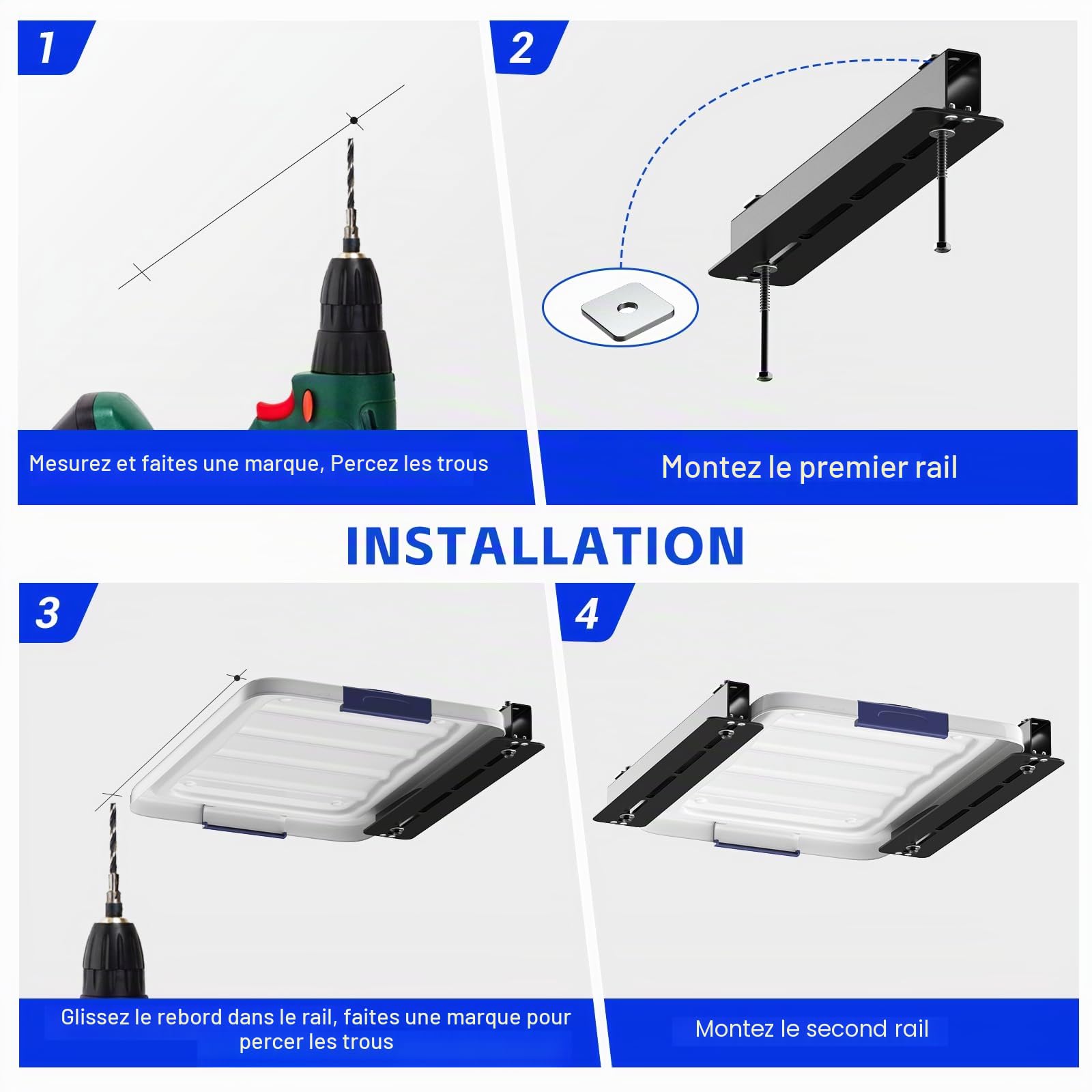 1

Mesurez et faites une marque, Percez les trous

2

Montez le premier rail

INSTALLATION

3

Glissez le rebord dans le rail, faites une marque pour percer les trous

4

Montez le second rail