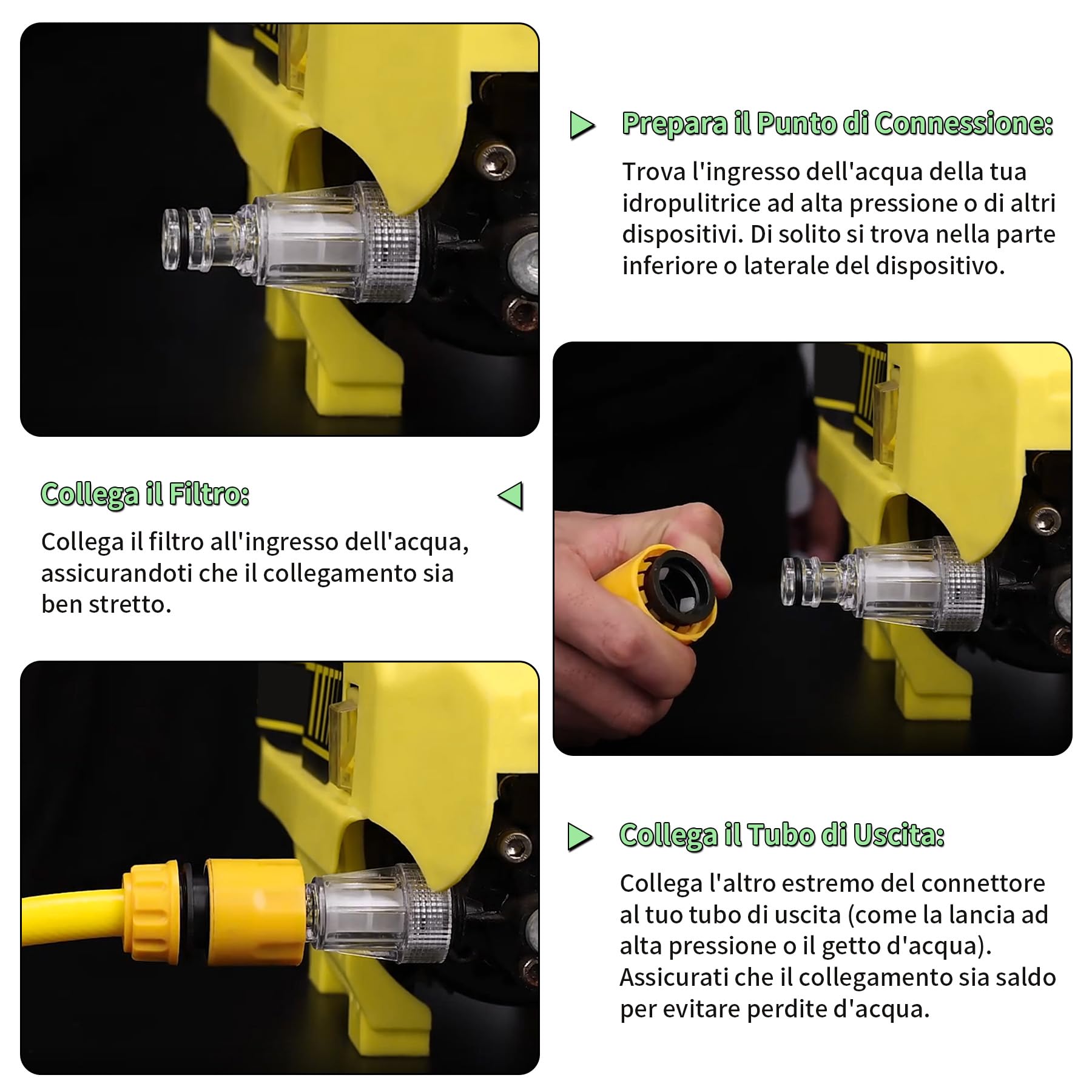 Prepara il Punto di Connessione:

Trova l'ingresso dell'acqua della tua idropulitrice ad alta pressione o di altri dispositivi. Di solito si trova nella parte inferiore o laterale del dispositivo.

Collega il Filtro:

Collega il filtro all'ingresso dell'acqua, assicurandoti che il collegamento sia ben stretto.

Collega il Tubo di Uscita:

Collega l'altro estremo del connettore al tuo tubo di uscita (come la lancia ad alta pressione o il getto d'acqua). Assicurati che il collegamento sia saldo per evitare perdite d'acqua.