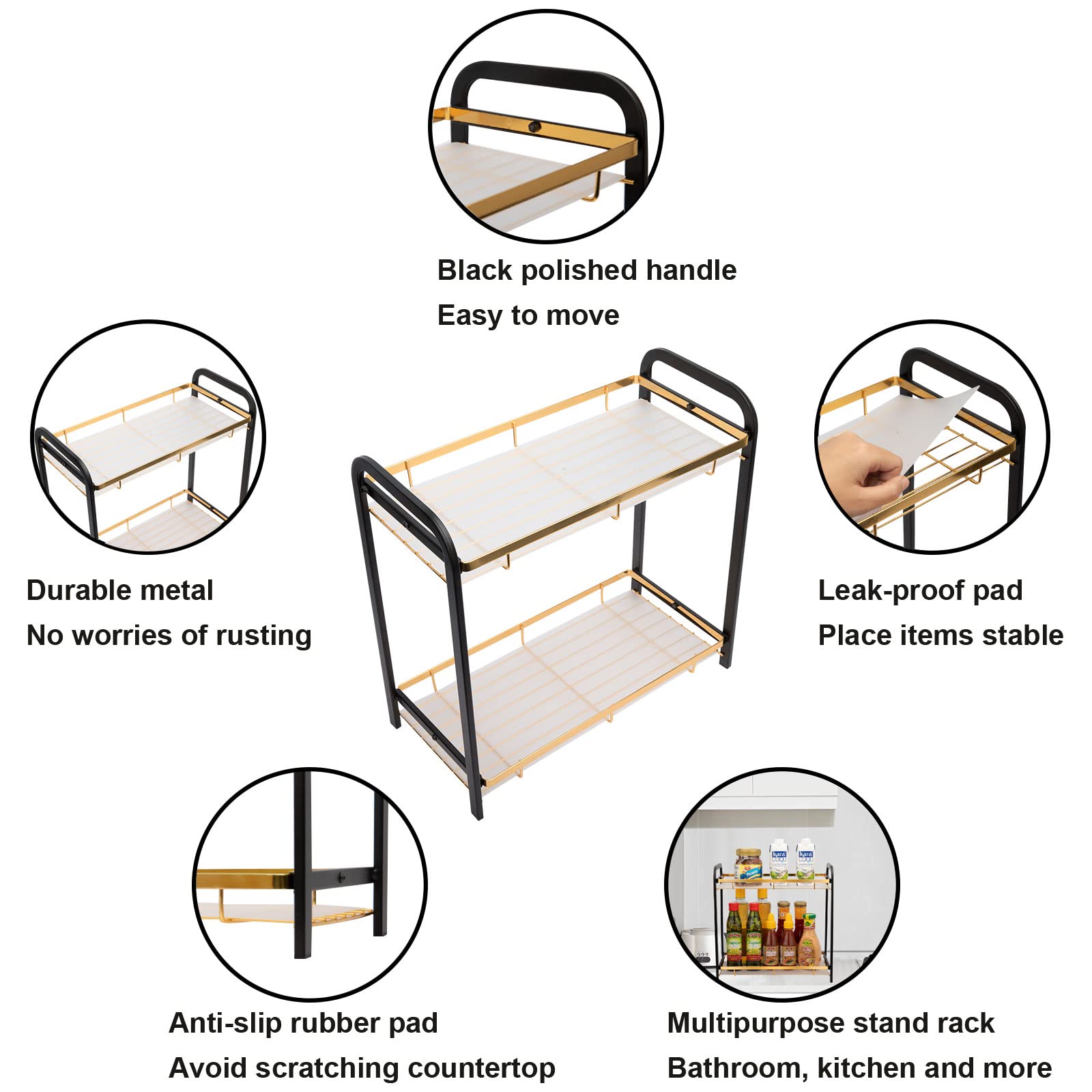 Black polished handle
Easy to move

Durable metal
No worries of rusting

Leak-proof pad
Place items stable

Anti-slip rubber pad
Avoid scratching countertop

Multipurpose stand rack
Bathroom, kitchen and more