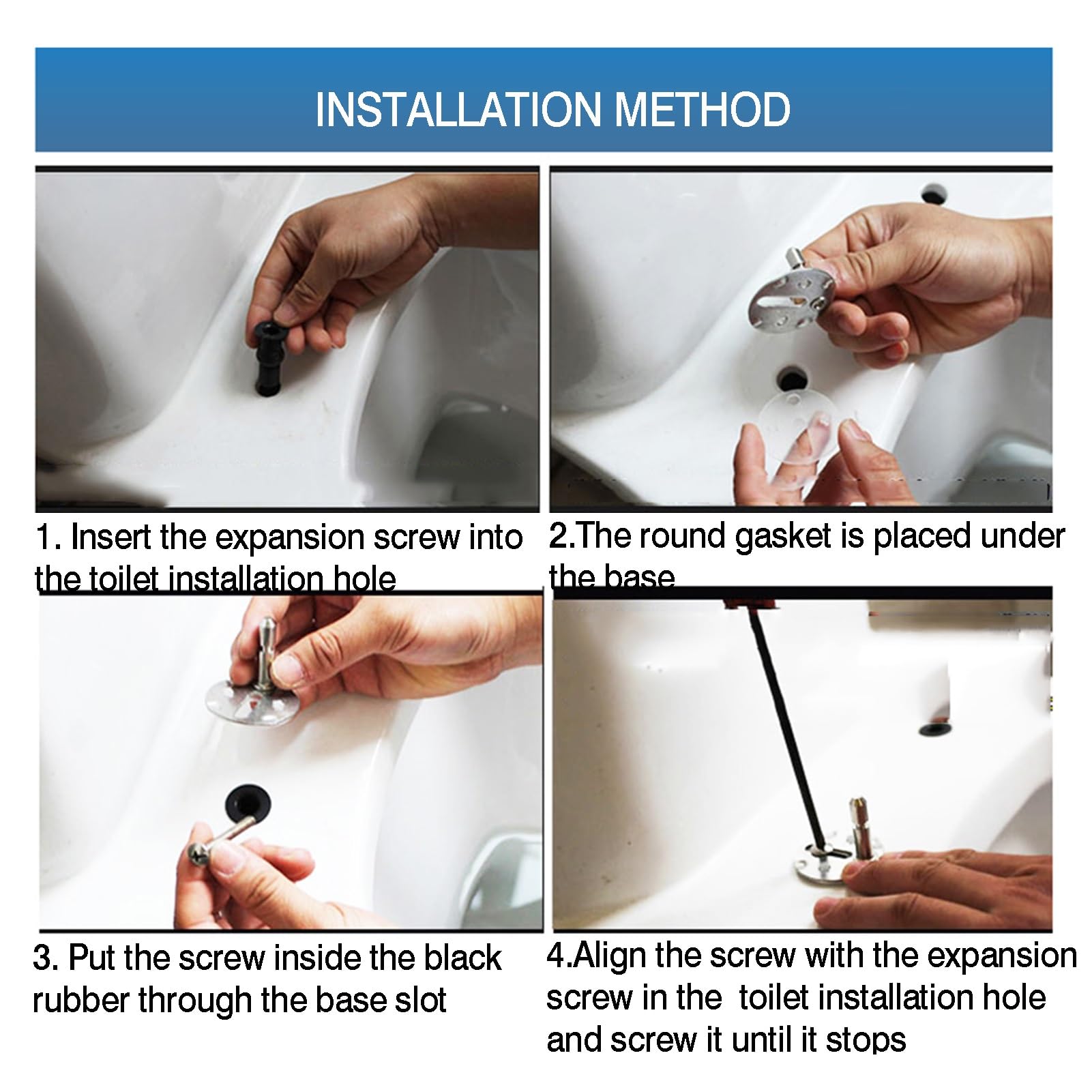 INSTALLATION METHOD

1. Insert the expansion screw into the toilet installation hole

2.The round gasket is placed under the base

3. Put the screw inside the black rubber through the base slot

4.Align the screw with the expansion screw in the toilet installation hole and screw it until it stops