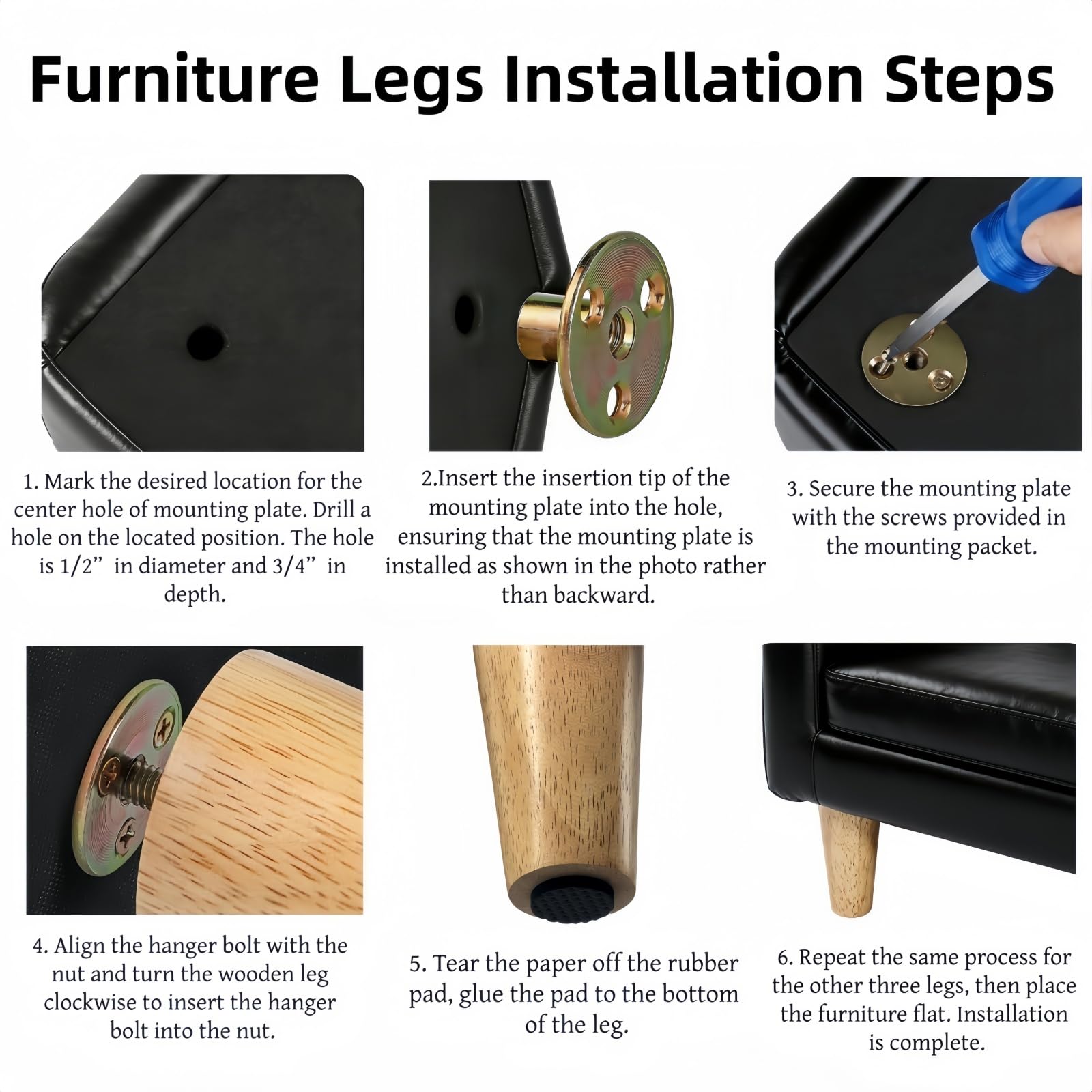 Furniture Legs Installation Steps

1. Mark the desired location for the center hole of mounting plate. Drill a hole on the located position. The hole is 1/2” in diameter and 3/4” in depth.

2.Insert the insertion tip of the mounting plate into the hole, ensuring that the mounting plate is installed as shown in the photo rather than backward.

3. Secure the mounting plate with the screws provided in the mounting packet.

4. Align the hanger bolt with the nut and turn the wooden leg clockwise to insert the hanger bolt into the nut.

5. Tear the paper off the rubber pad, glue the pad to the bottom of the leg.

6. Repeat the same process for the other three legs, then place the furniture flat. Installation is complete.