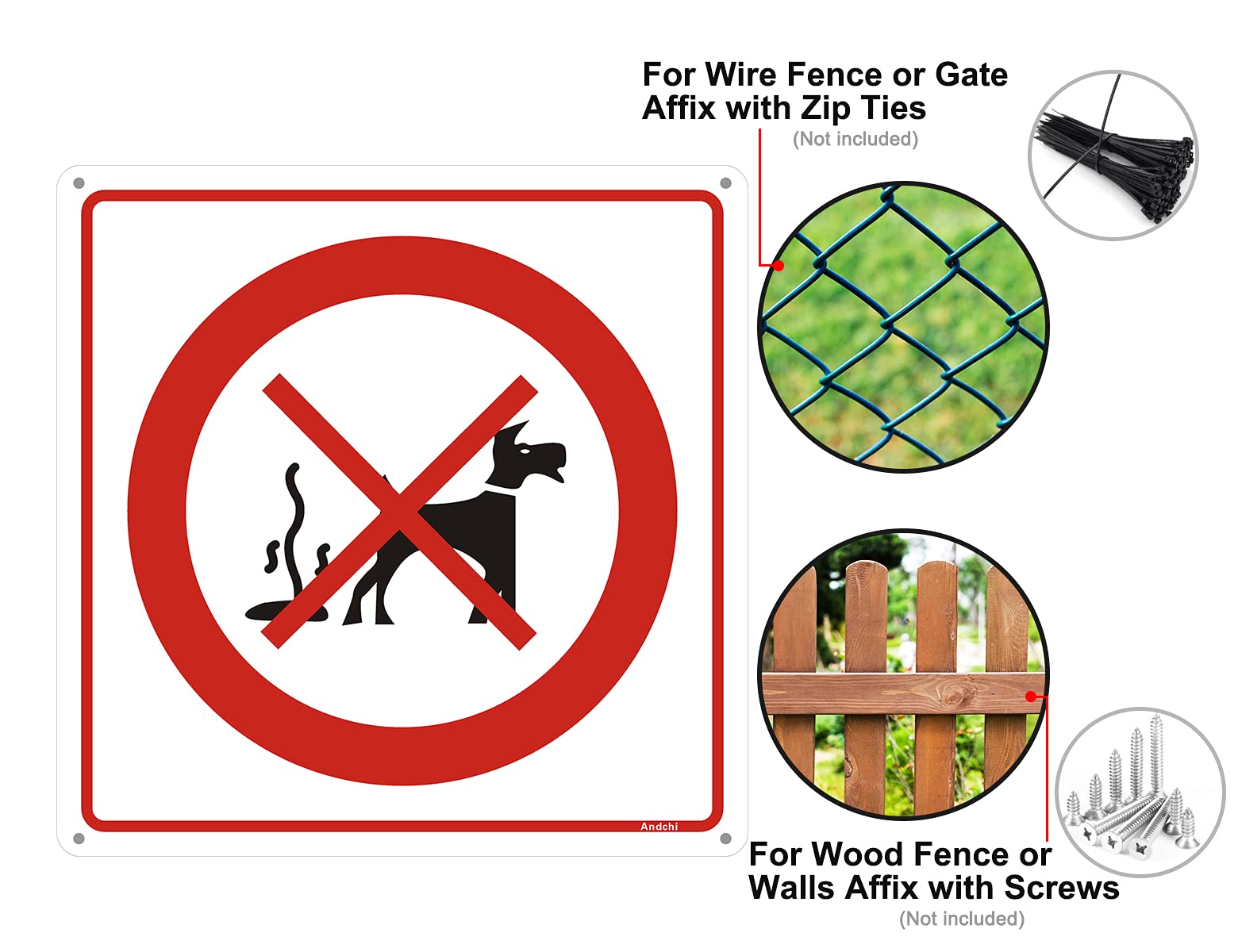 For Wire Fence or Gate Affix with Zip Ties
(Not included)

Andchi

For Wood Fence or Walls Affix with Screws
(Not included)