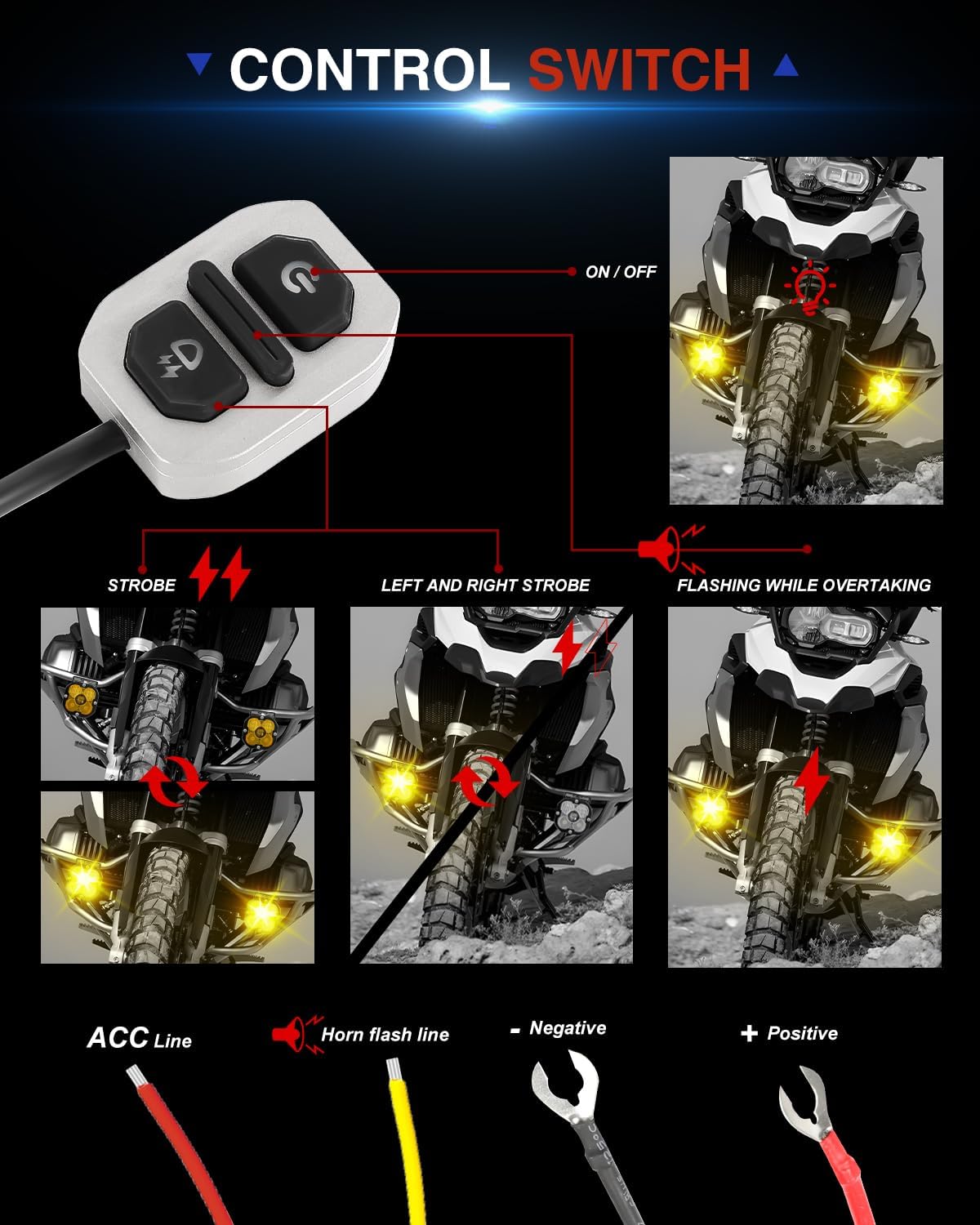 CONTROL SWITCH

ON / OFF

STROBE

LEFT AND RIGHT STROBE

FLASHING WHILE OVERTAKING

ACC Line

Horn flash line

- Negative

+ Positive