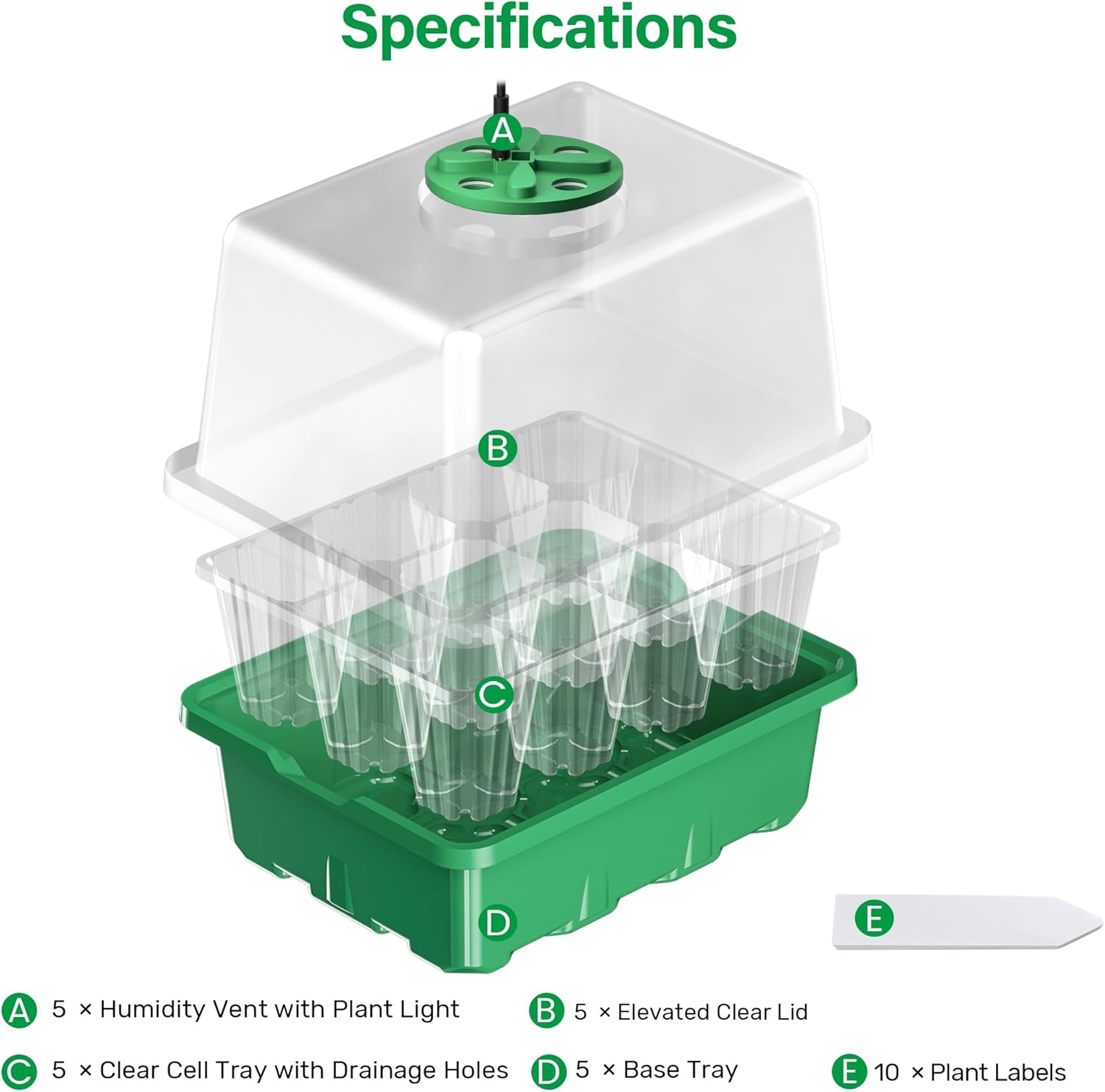 Specifications

A

B

C

D

E

A 5 × Humidity Vent with Plant Light

B 5 × Elevated Clear Lid

C 5 × Clear Cell Tray with Drainage Holes

D 5 × Base Tray

E 10 × Plant Labels