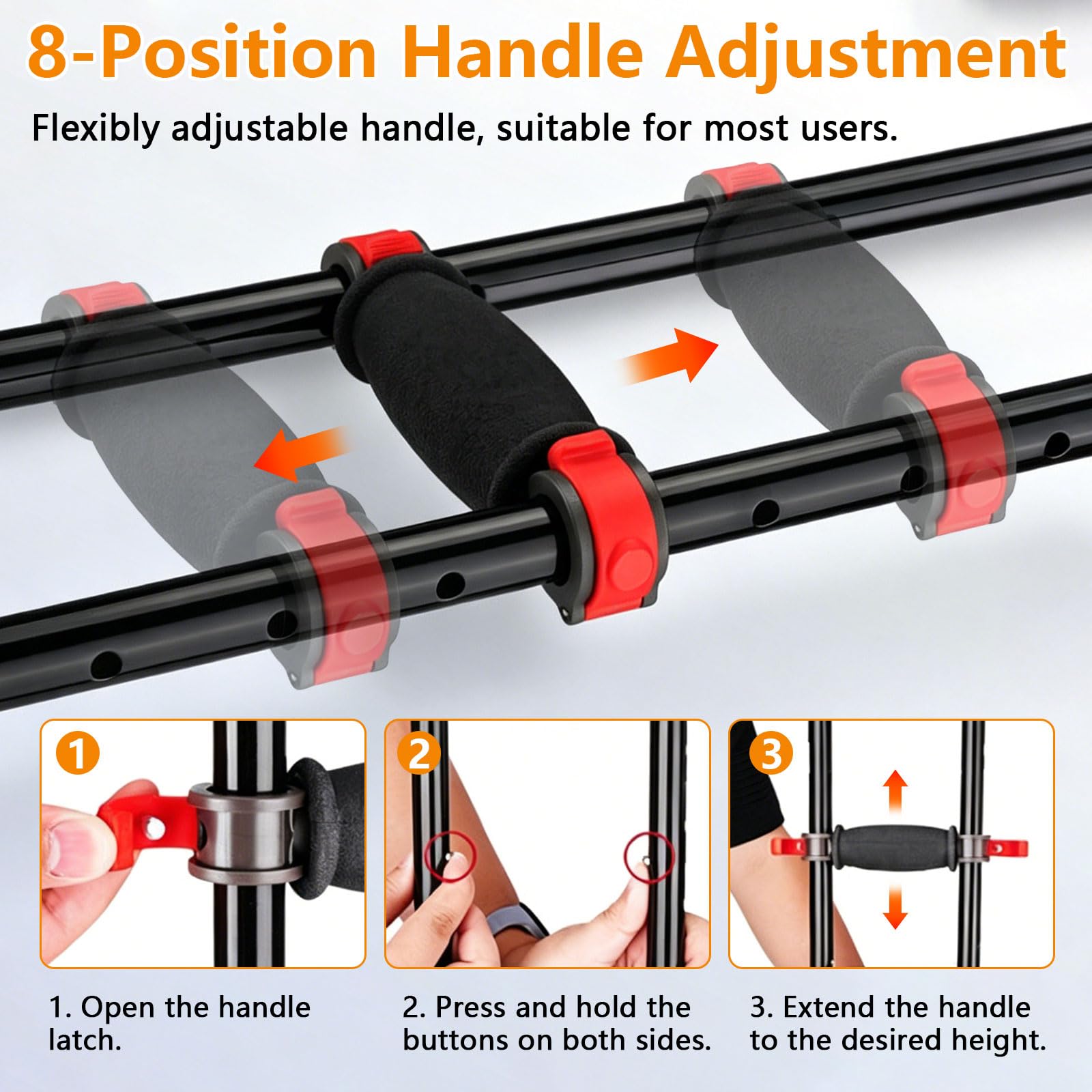 8-Position Handle Adjustment

Flexibly adjustable handle, suitable for most users.

1

2

3

1. Open the handle latch.

2. Press and hold the buttons on both sides.

3. Extend the handle to the desired height.