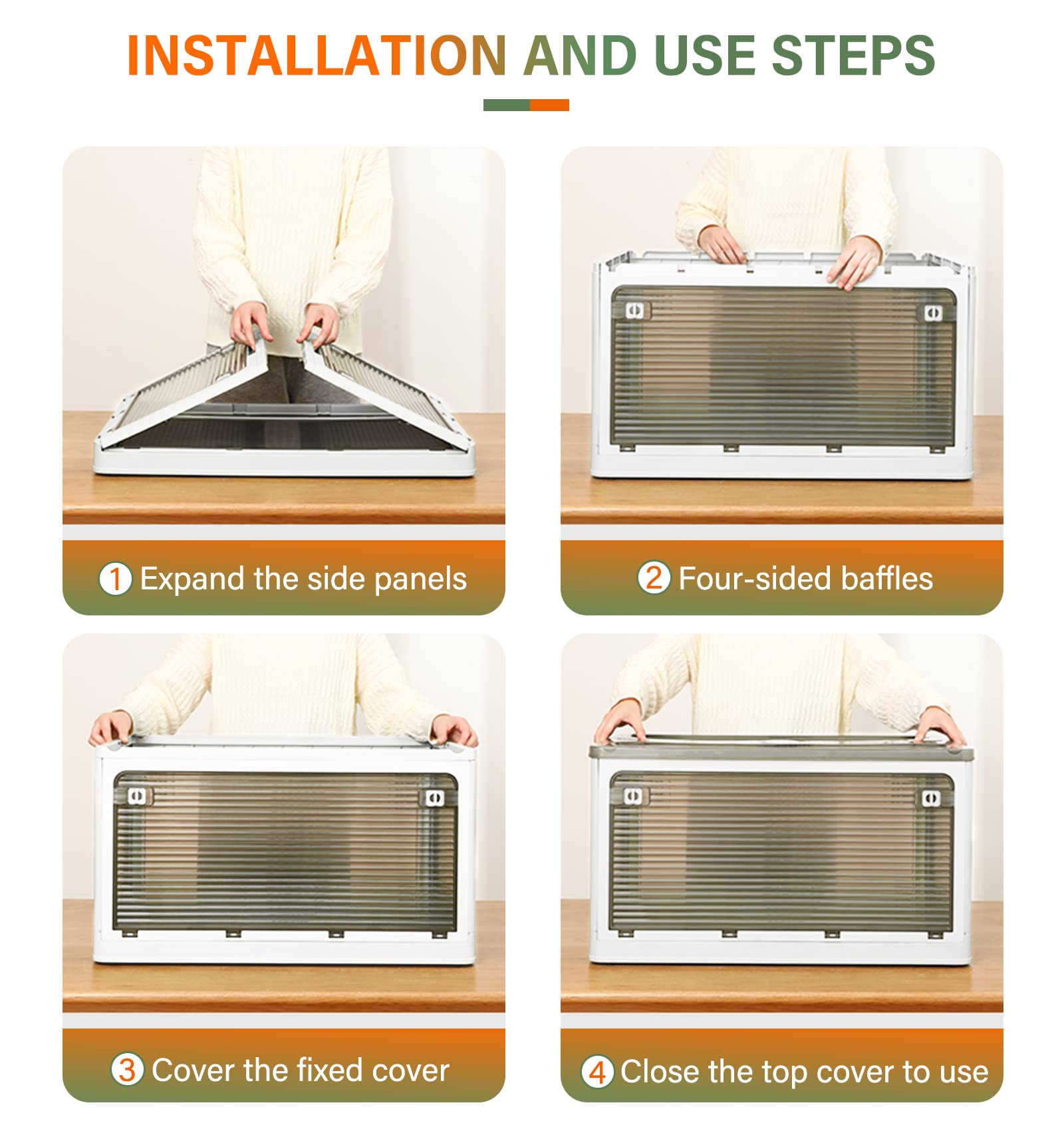 INSTALLATION AND USE STEPS

1 Expand the side panels

2 Four-sided baffles

3 Cover the fixed cover

4 Close the top cover to use