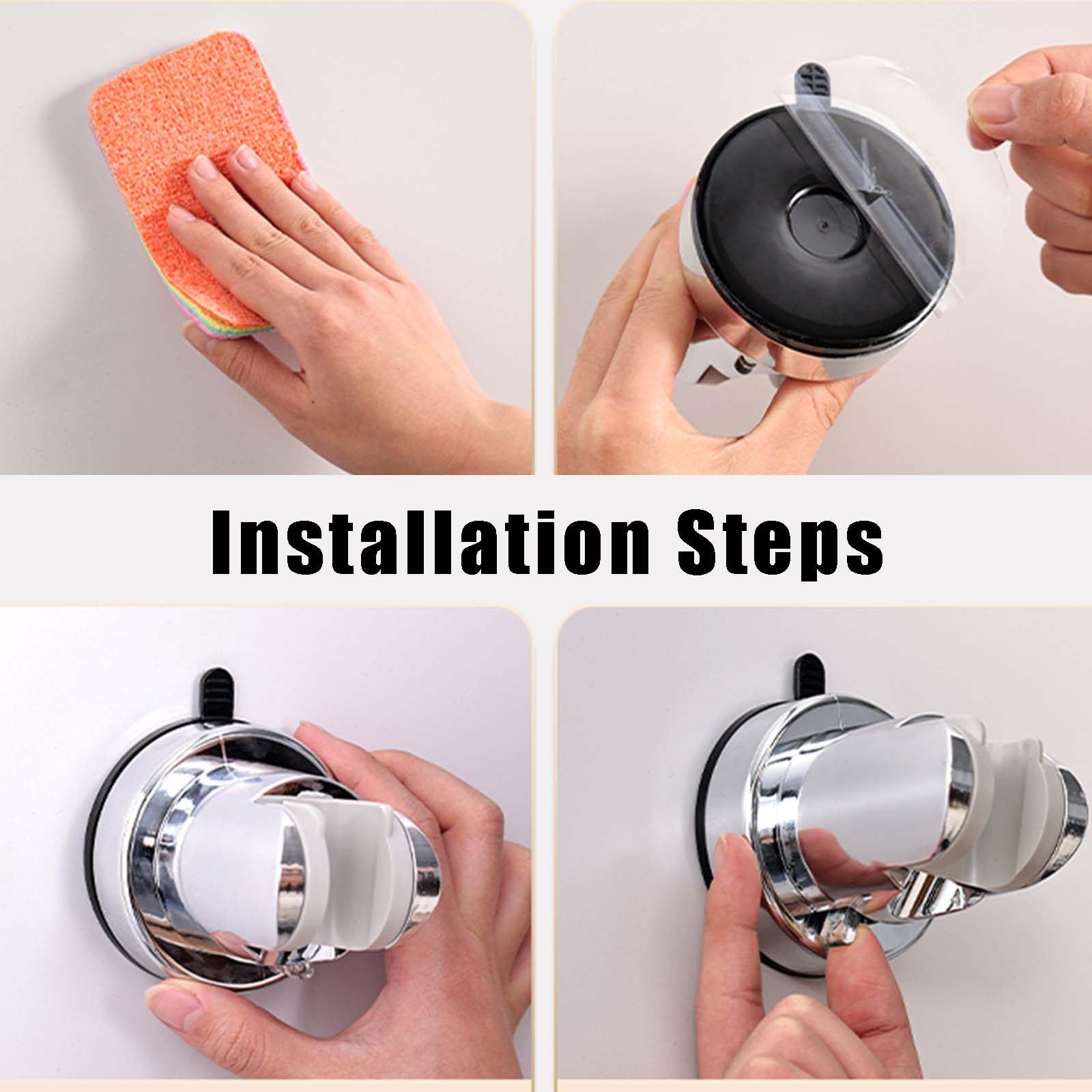 Installation Steps