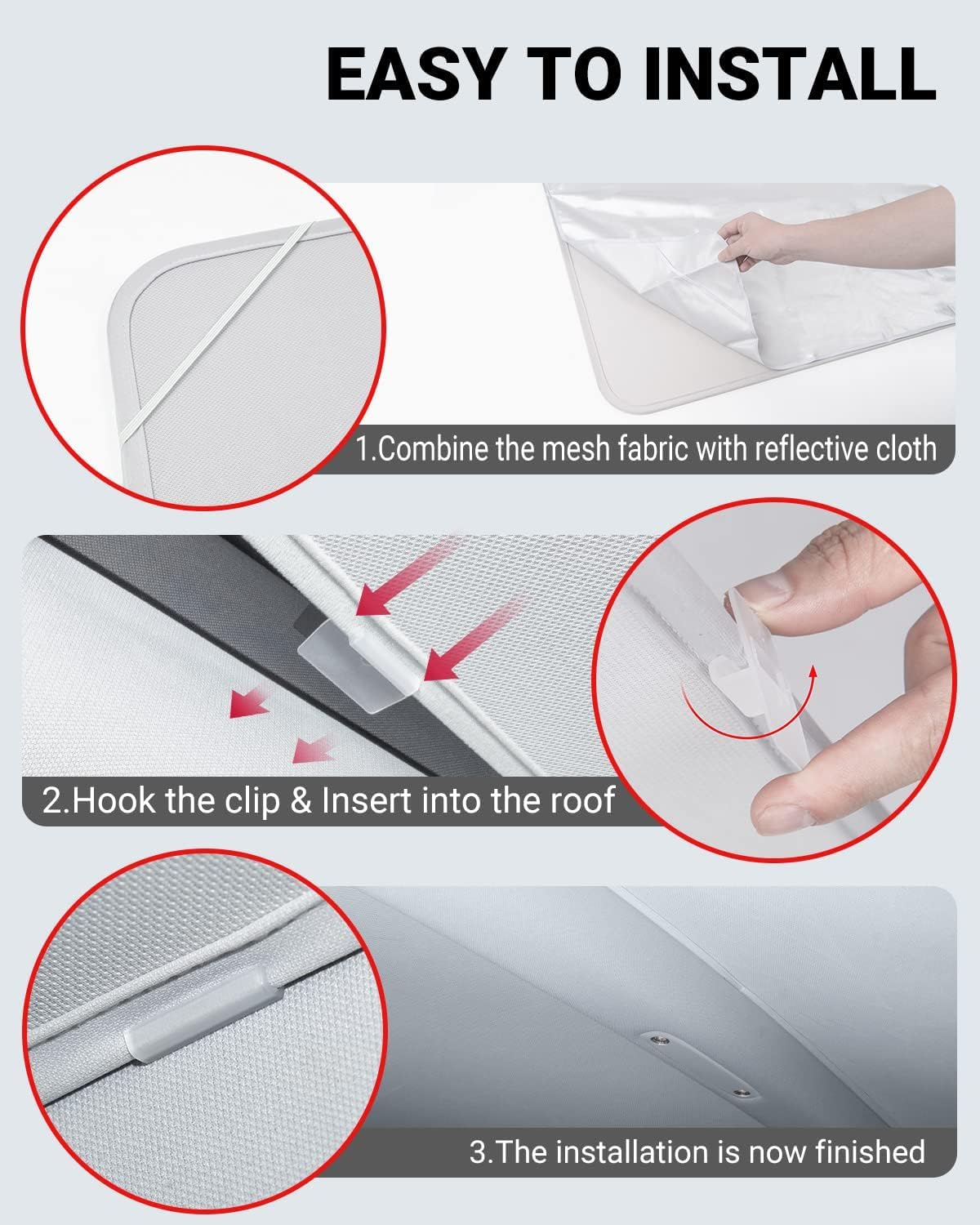 EASY TO INSTALL

1.Combine the mesh fabric with reflective cloth

2.Hook the clip & Insert into the roof

3.The installation is now finished