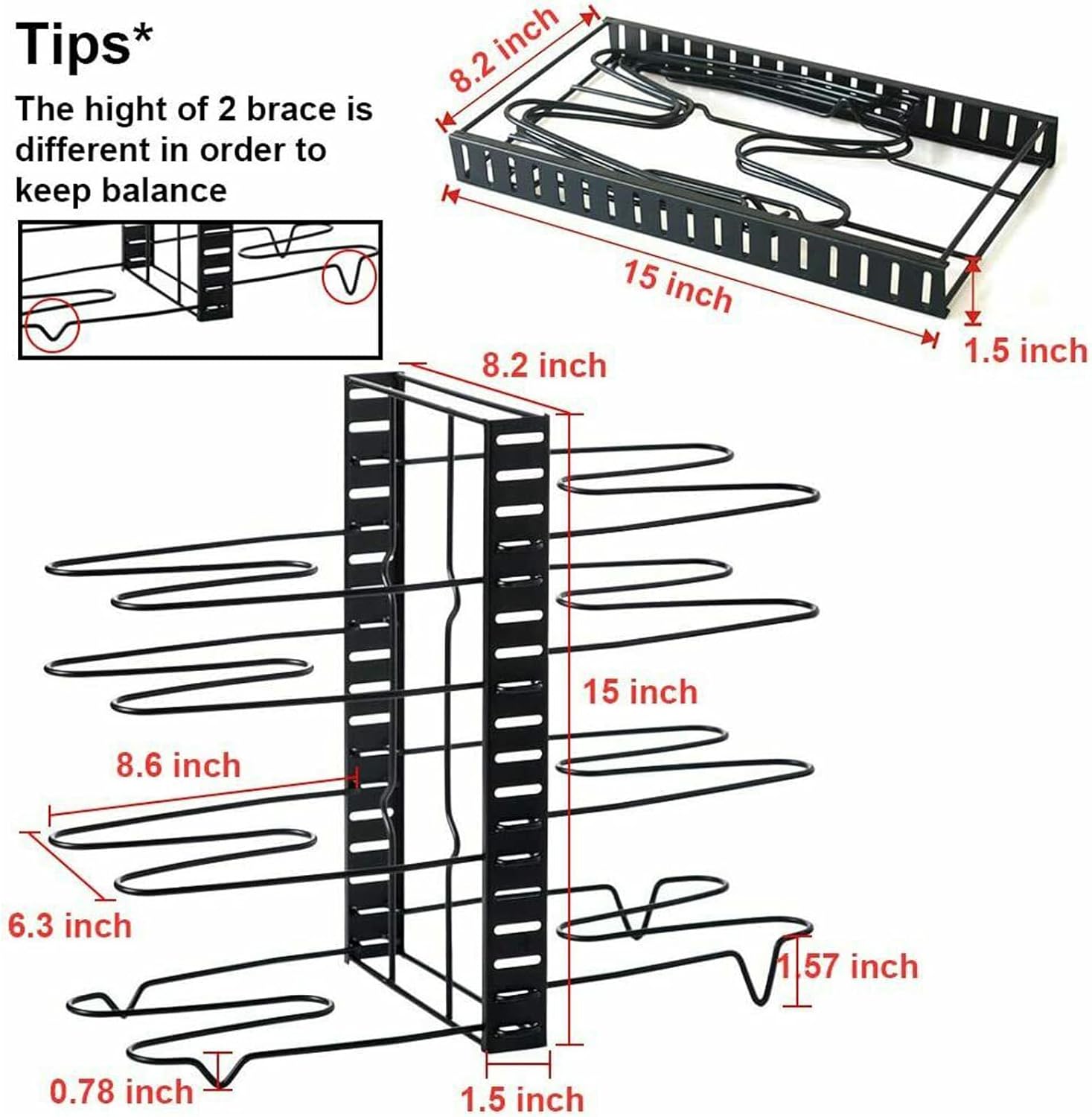 Tips*

The hight of 2 brace is different in order to keep balance

8.2 inch

15 inch

1.5 inch

8.2 inch

15 inch

8.6 inch

6.3 inch

1.57 inch

0.78 inch

1.5 inch