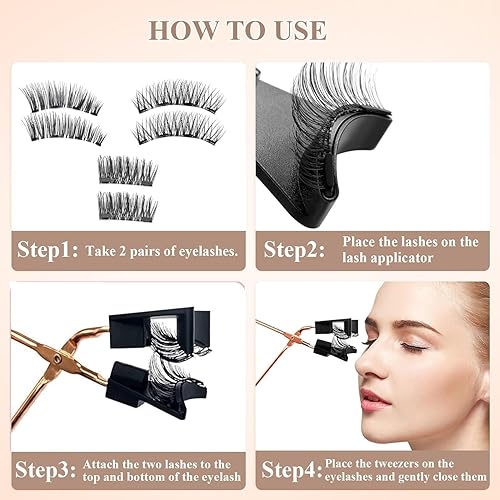 HOW TO USE

Step1: Take 2 pairs of eyelashes.

Step2: Place the lashes on the lash applicator

Step3: Attach the two lashes to the top and bottom of the eyelash

Step4: Place the tweezers on the eyelashes and gently close them