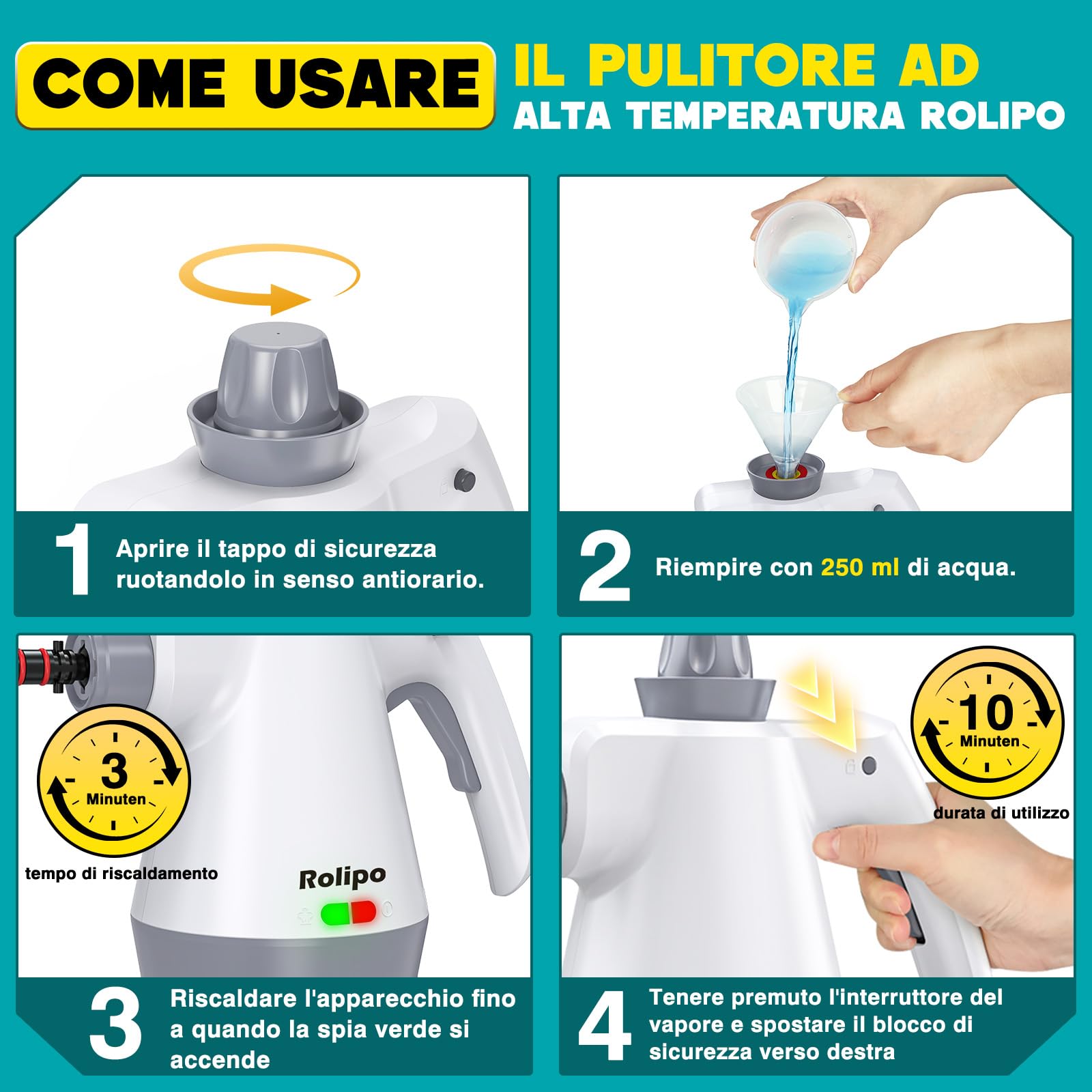 COME USARE IL PULITORE AD ALTA TEMPERATURA ROLIPO

1 Aprire il tappo di sicurezza ruotandolo in senso antiorario.

2 Riempire con 250 ml di acqua.

3 Minuten

tempo di riscaldamento

Rolipo

3 Riscaldare l'apparecchio fino a quando la spia verde si accende

10 Minuten

durata di utilizzo

4 Tenere premuto l'interruttore del vapore e spostare il blocco di sicurezza verso destra