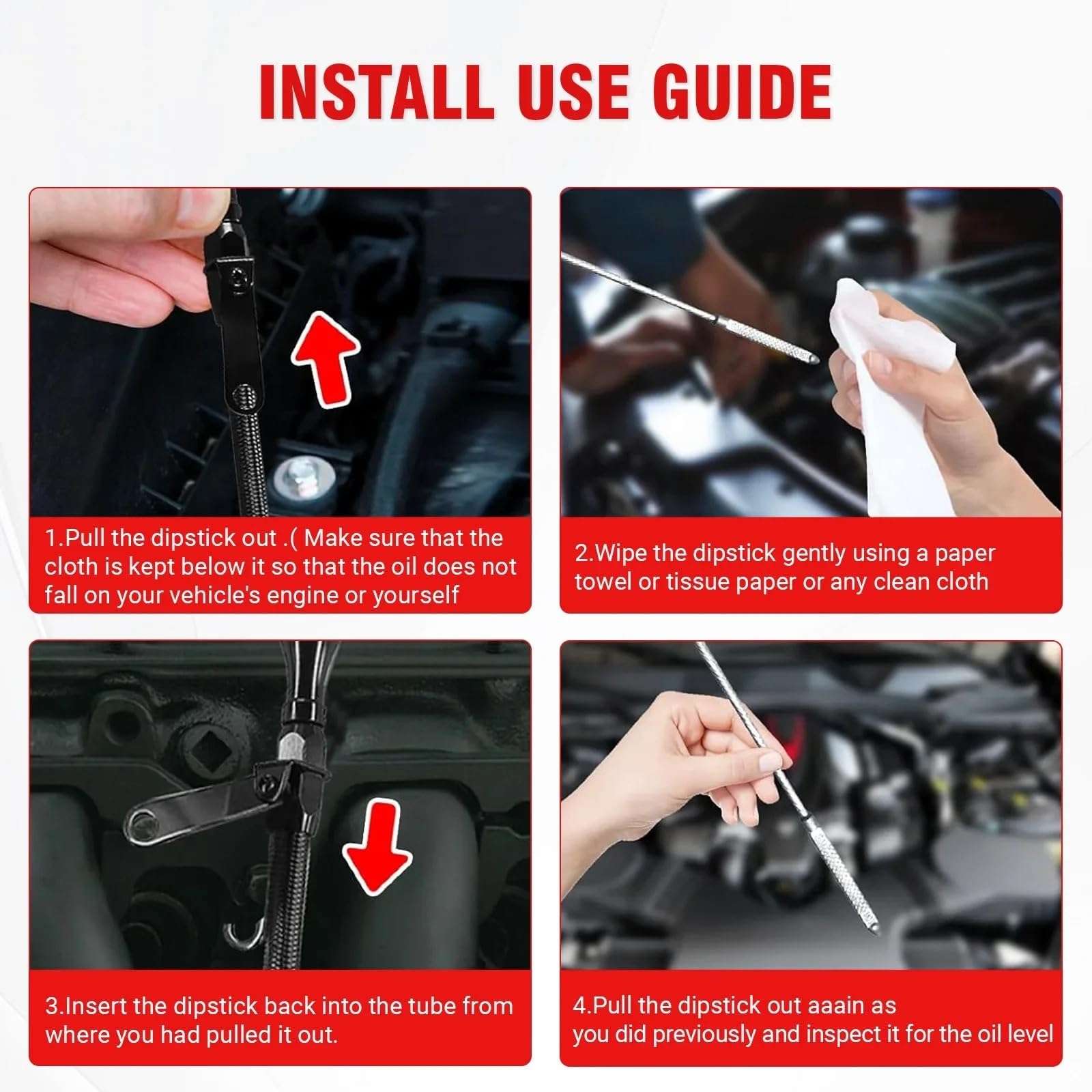 INSTALL USE GUIDE

1.Pull the dipstick out .( Make sure that the cloth is kept below it so that the oil does not fall on your vehicle's engine or yourself

2.Wipe the dipstick gently using a paper towel or tissue paper or any clean cloth

3.Insert the dipstick back into the tube from where you had pulled it out.

4.Pull the dipstick out aaain as you did previously and inspect it for the oil level